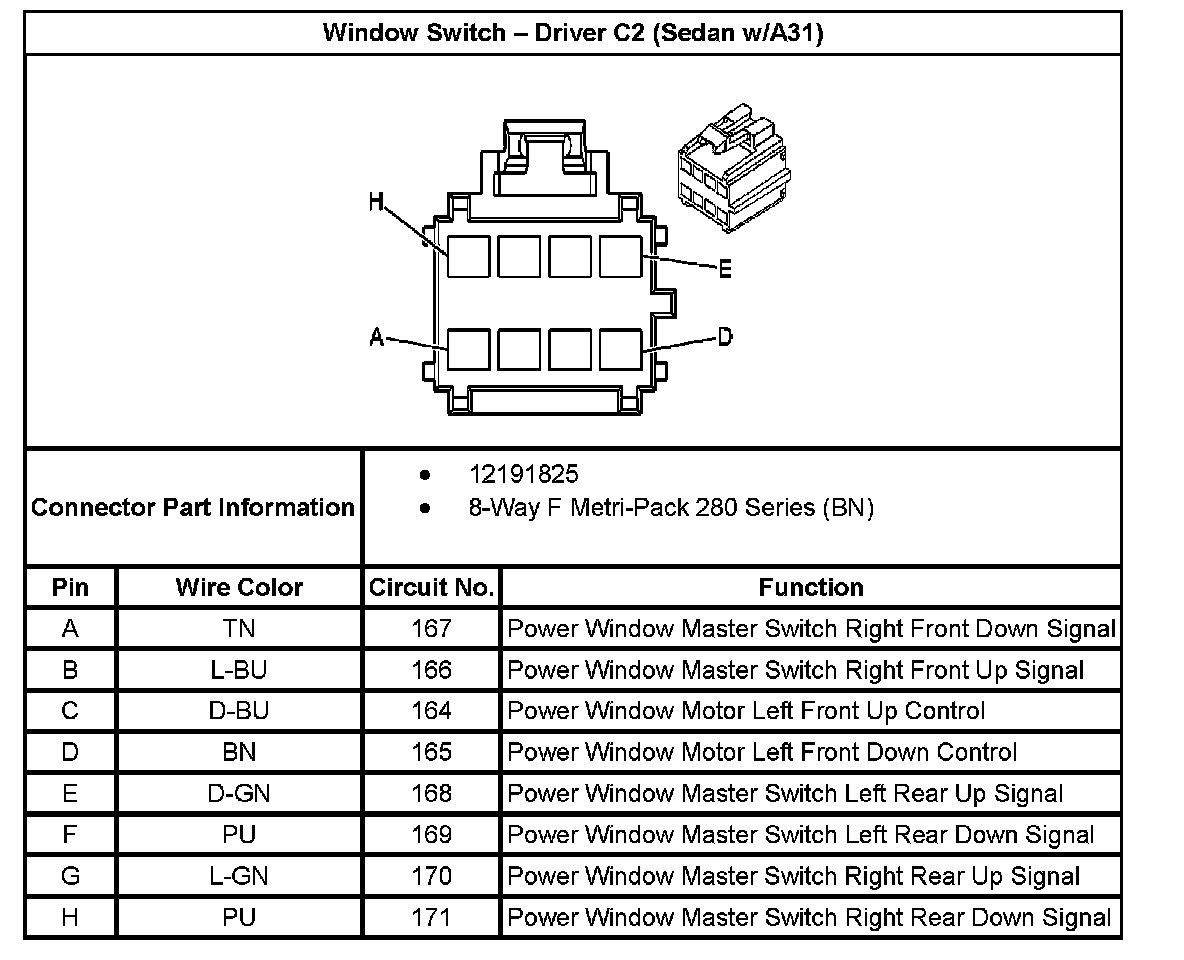 Window Switch – Driver C2 (Sedan w/A31)

H
E
A
D

Connector Part Information
- 12191825
- 8-Way F Metri-Pack 280 Series (BN)

| Pin | Wire Color | Circuit No. | Function |
|---|---|---|---|
| A | TN | 167 | Power Window Master Switch Right Front Down Signal |
| B | L-BU | 166 | Power Window Master Switch Right Front Up Signal |
| C | D-BU | 164 | Power Window Motor Left Front Up Control |
| D | BN | 165 | Power Window Motor Left Front Down Control |
| E | D-GN | 168 | Power Window Master Switch Left Rear Up Signal |
| F | PU | 169 | Power Window Master Switch Left Rear Down Signal |
| G | L-GN | 170 | Power Window Master Switch Right Rear Up Signal |
| H | PU | 171 | Power Window Master Switch Right Rear Down Signal |