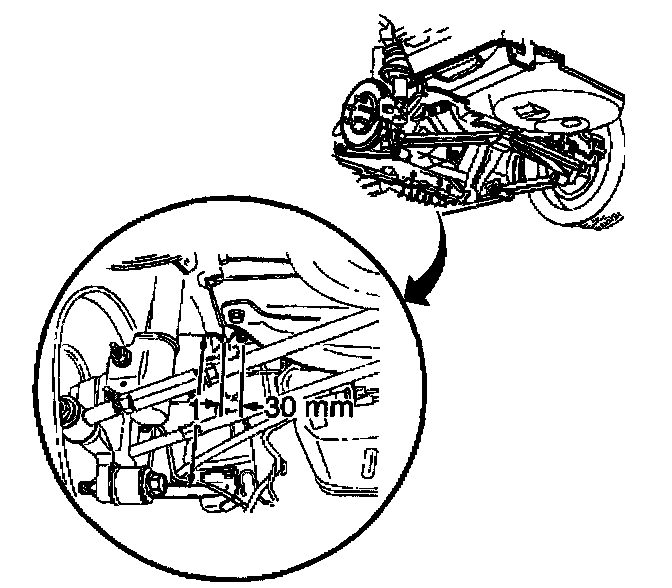 1
30 mm