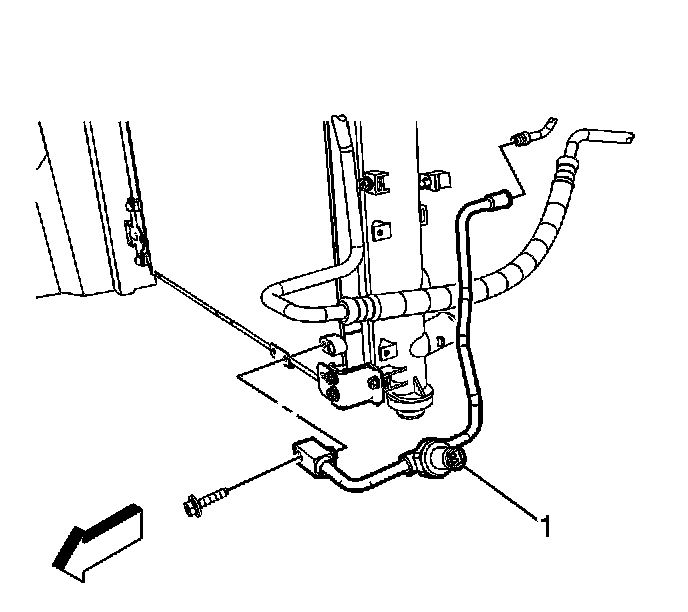 1