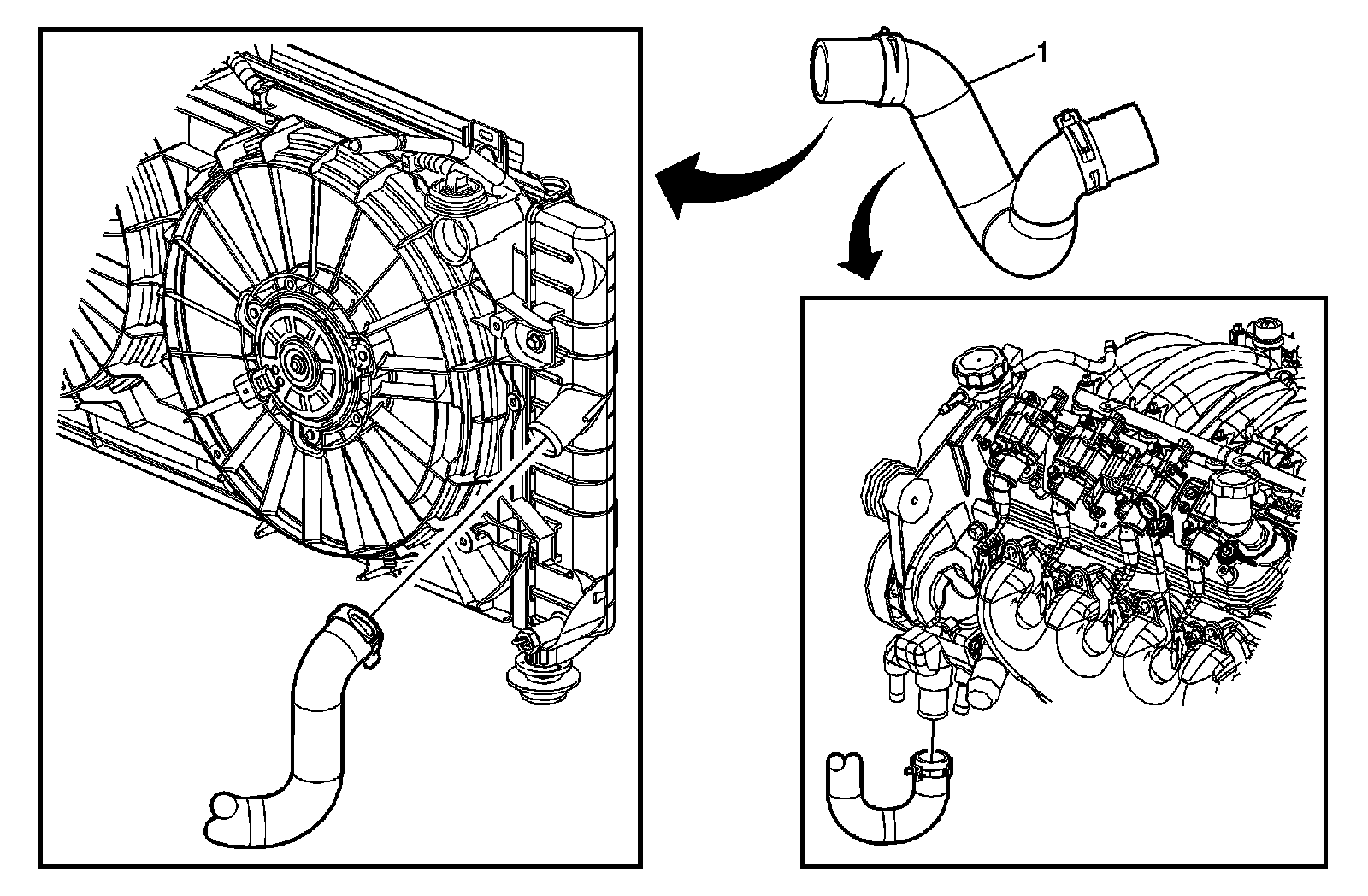 1