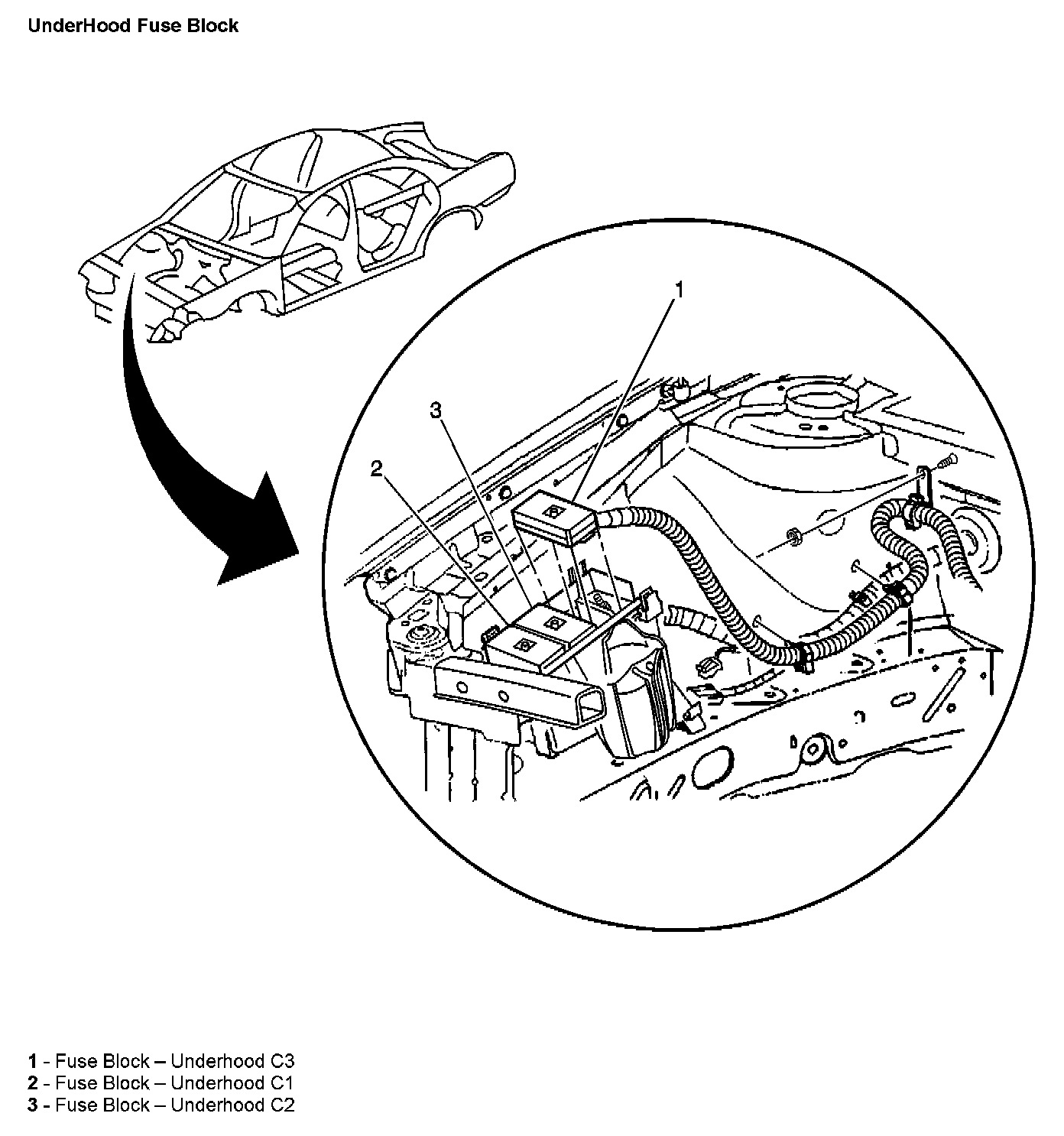 UnderHood Fuse Block

1

3

2

1 - Fuse Block – Underhood C3
2 - Fuse Block – Underhood C1
3 - Fuse Block – Underhood C2