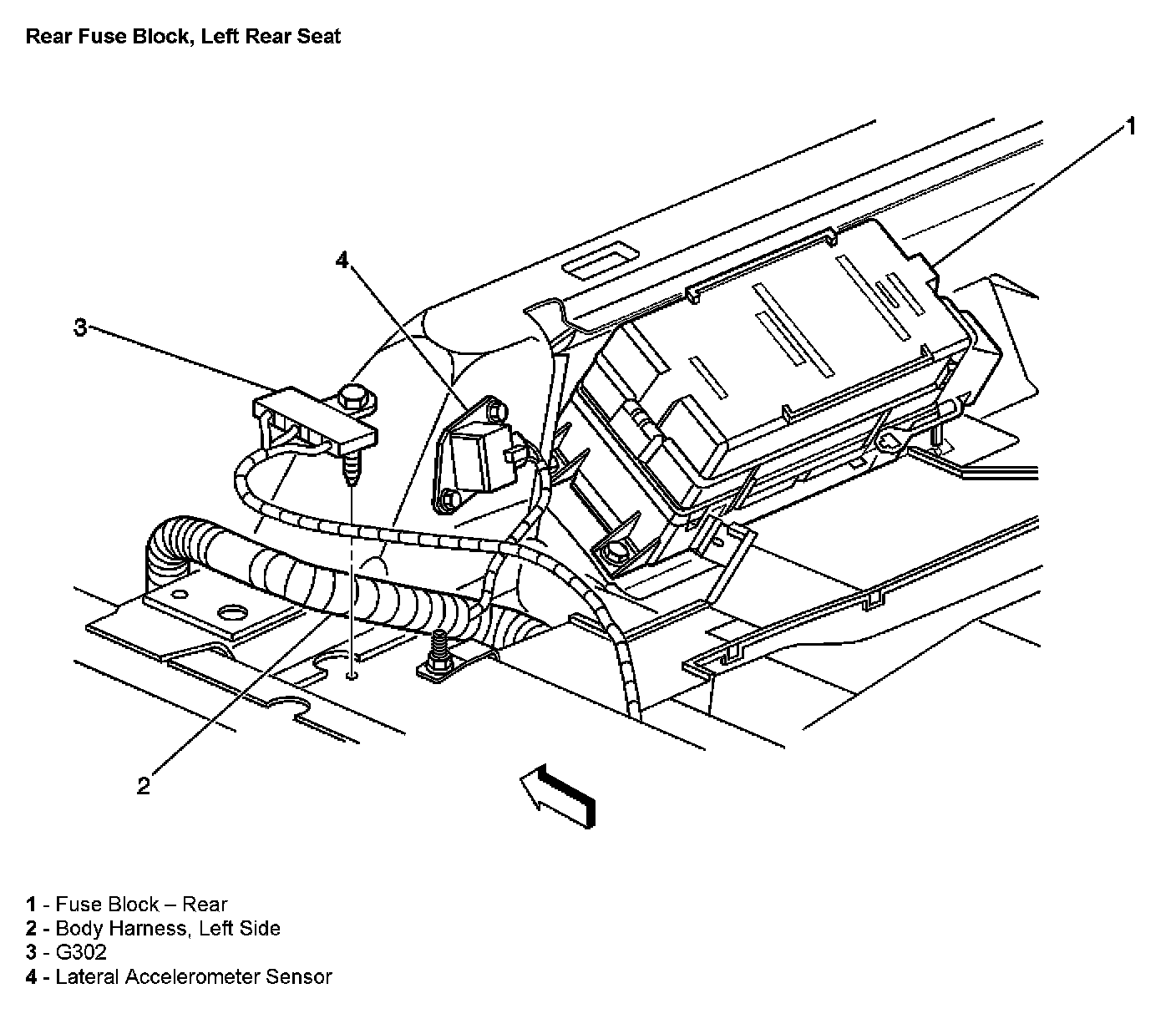 Rear Fuse Block, Left Rear Seat

1

4

3

2

1 - Fuse Block – Rear
2 - Body Harness, Left Side
3 - G302
4 - Lateral Accelerometer Sensor