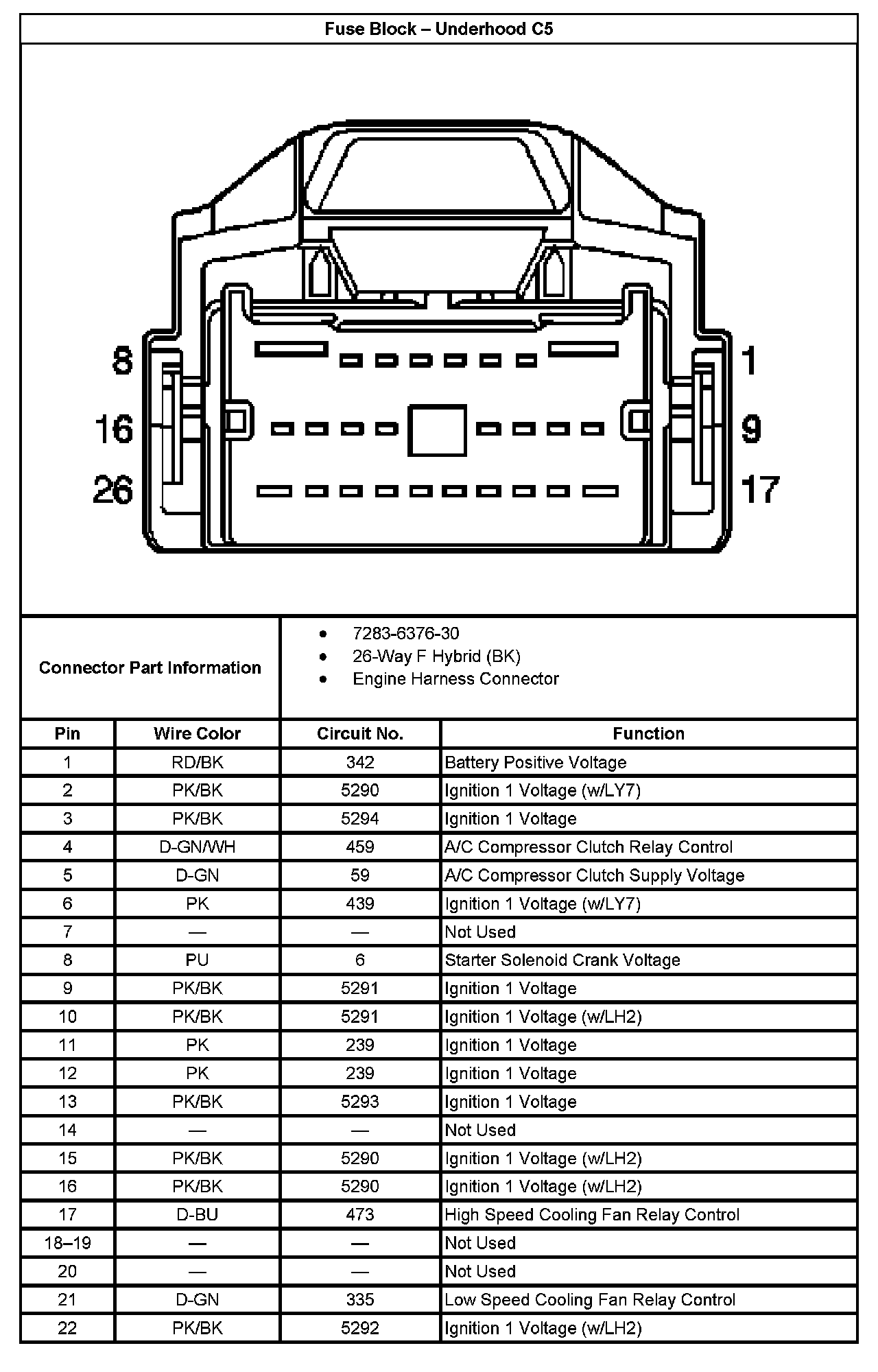 Fuse Block – Underhood C5

8
16
26
1
9
17

Connector Part Information

- 7283-6376-30
- 26-Way F Hybrid (BK)
- Engine Harness Connector

| Pin | Wire Color | Circuit No. | Function |
|---|---|---|---|
| 1 | RD/BK | 342 | Battery Positive Voltage |
| 2 | PK/BK | 5290 | Ignition 1 Voltage (w/LY7) |
| 3 | PK/BK | 5294 | Ignition 1 Voltage |
| 4 | D-GN/WH | 459 | A/C Compressor Clutch Relay Control |
| 5 | D-GN | 59 | A/C Compressor Clutch Supply Voltage |
| 6 | PK | 439 | Ignition 1 Voltage (w/LY7) |
| 7 | — | — | Not Used |
| 8 | PU | 6 | Starter Solenoid Crank Voltage |
| 9 | PK/BK | 5291 | Ignition 1 Voltage |
| 10 | PK/BK | 5291 | Ignition 1 Voltage (w/LH2) |
| 11 | PK | 239 | Ignition 1 Voltage |
| 12 | PK | 239 | Ignition 1 Voltage |
| 13 | PK/BK | 5293 | Ignition 1 Voltage |
| 14 | — | — | Not Used |
| 15 | PK/BK | 5290 | Ignition 1 Voltage (w/LH2) |
| 16 | PK/BK | 5290 | Ignition 1 Voltage (w/LH2) |
| 17 | D-BU | 473 | High Speed Cooling Fan Relay Control |
| 18–19 | — | — | Not Used |
| 20 | — | — | Not Used |
| 21 | D-GN | 335 | Low Speed Cooling Fan Relay Control |
| 22 | PK/BK | 5292 | Ignition 1 Voltage (w/LH2) |