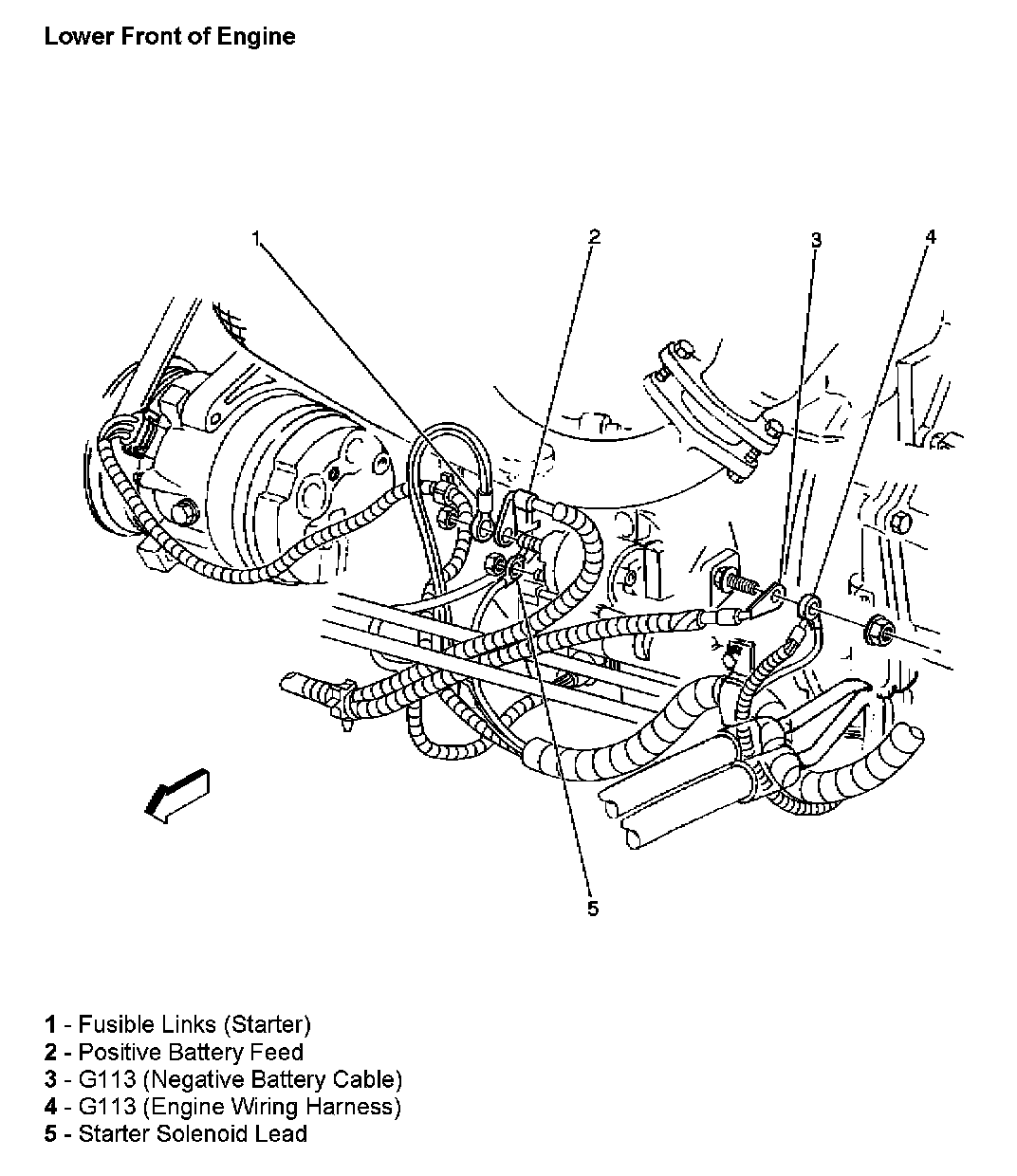 Lower Front of Engine

1

2

3

4

5

1 - Fusible Links (Starter)
2 - Positive Battery Feed
3 - G113 (Negative Battery Cable)
4 - G113 (Engine Wiring Harness)
5 - Starter Solenoid Lead