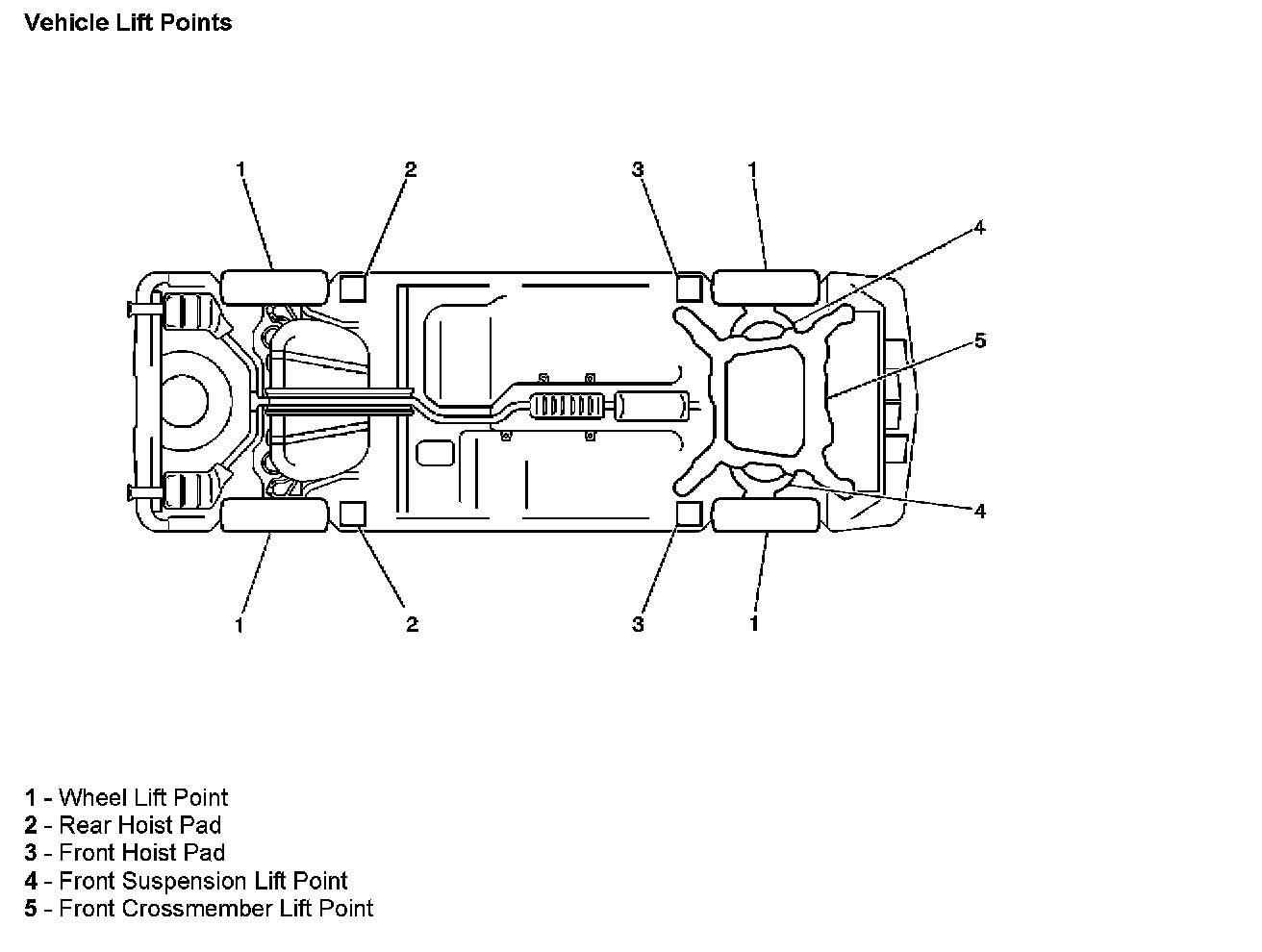 Vehicle Lift Points

1
2
3
1
4
5
4
1
2
3
1

1 - Wheel Lift Point
2 - Rear Hoist Pad
3 - Front Hoist Pad
4 - Front Suspension Lift Point
5 - Front Crossmember Lift Point