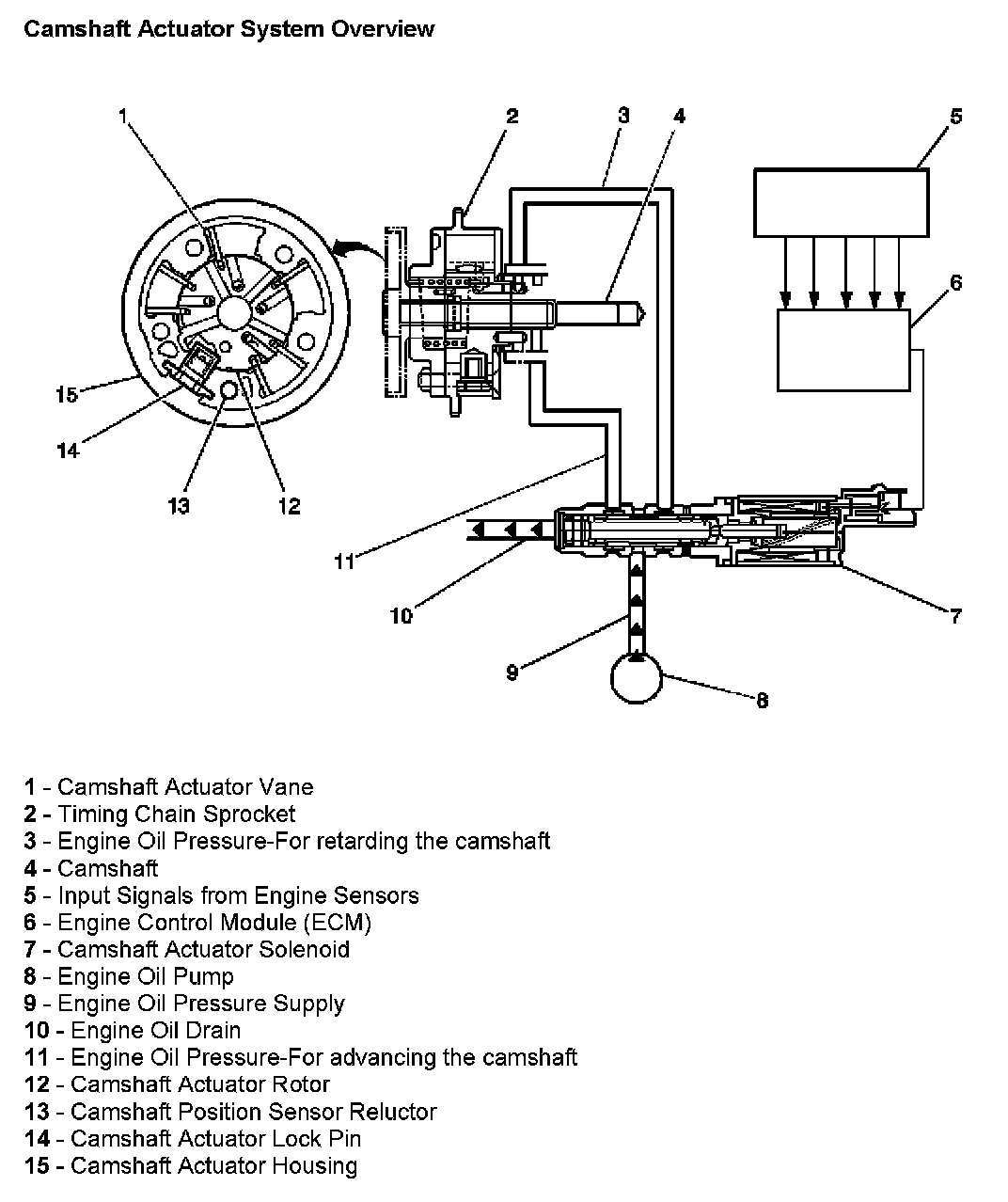 Camshaft Actuator System Overview

1
2
3
4
5
6
15
14
13
12
11
10
9
8
7

1 - Camshaft Actuator Vane
2 - Timing Chain Sprocket
3 - Engine Oil Pressure-For retarding the camshaft
4 - Camshaft
5 - Input Signals from Engine Sensors
6 - Engine Control Module (ECM)
7 - Camshaft Actuator Solenoid
8 - Engine Oil Pump
9 - Engine Oil Pressure Supply
10 - Engine Oil Drain
11 - Engine Oil Pressure-For advancing the camshaft
12 - Camshaft Actuator Rotor
13 - Camshaft Position Sensor Reluctor
14 - Camshaft Actuator Lock Pin
15 - Camshaft Actuator Housing