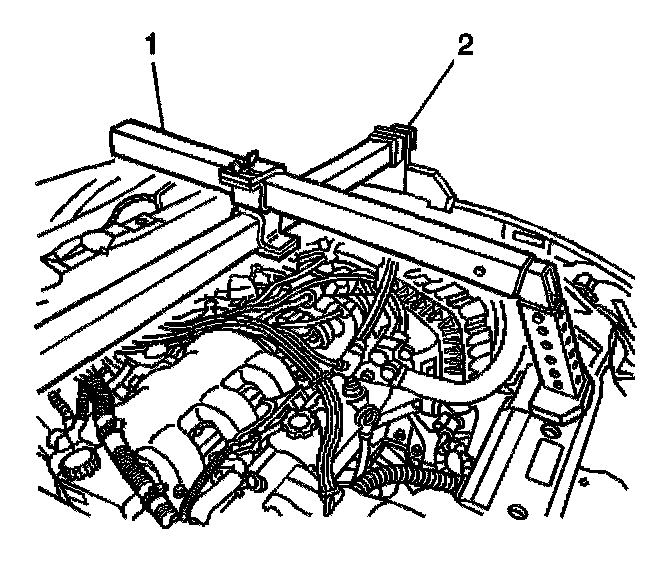 1

2