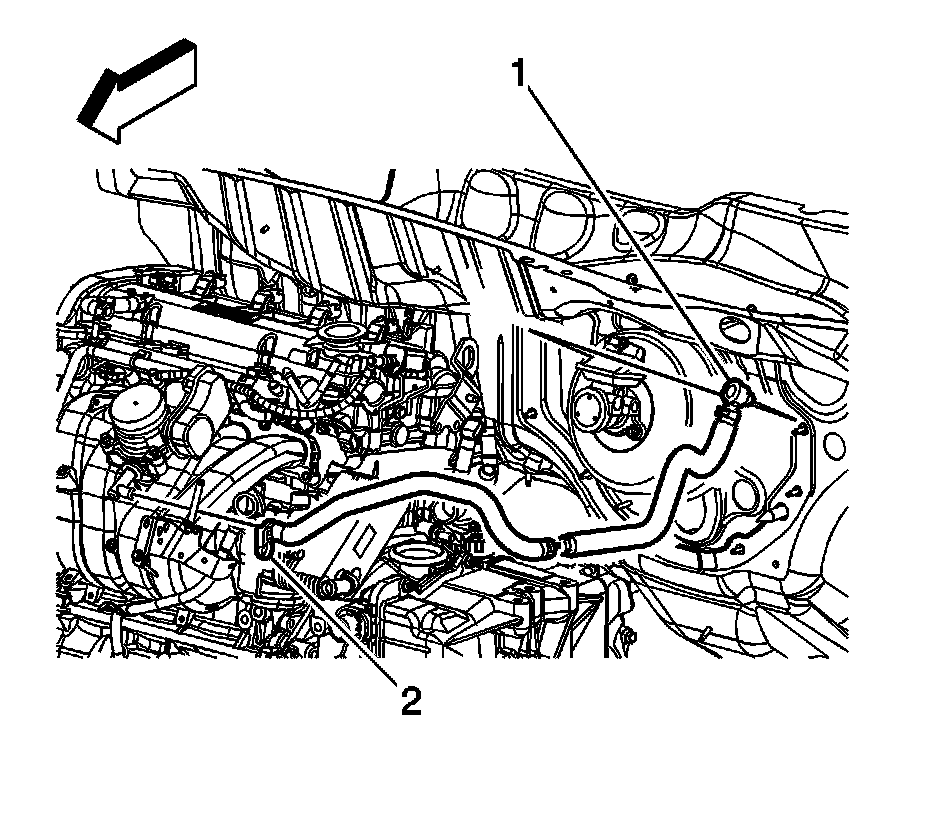 1

2