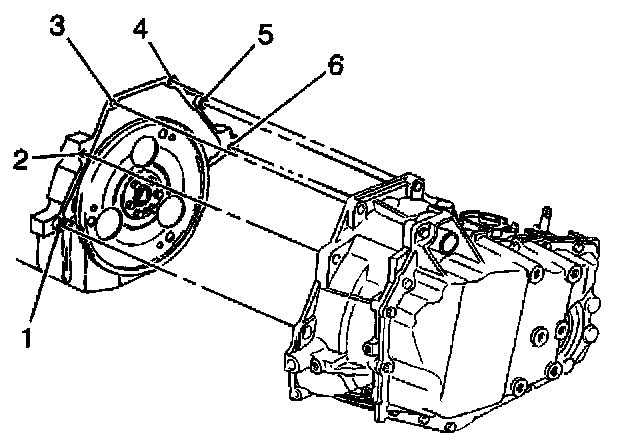 3
4
5
6
2
1