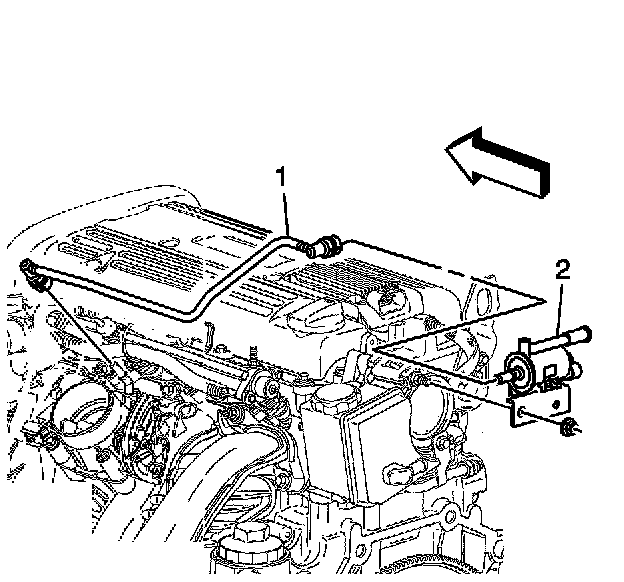 1

2