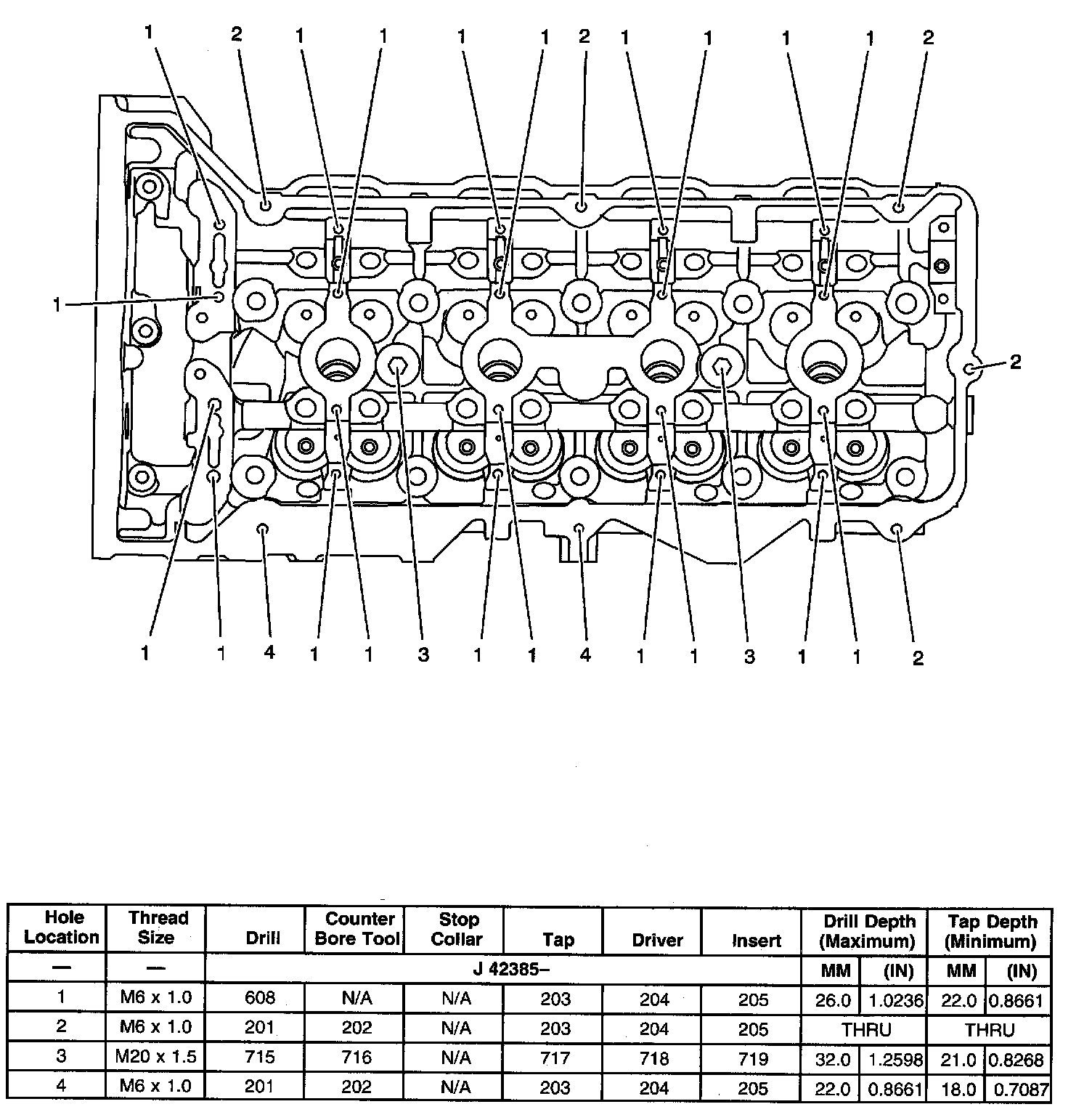 1 2 1 1 1 1 2 1 1 1 1 2

1

2

1 1 4 1 1 3 1 1 4 1 1 3 1 1 2

| Hole Location | Thread Size | Drill | Counter Bore Tool | Stop Collar | Tap | Driver | Insert | Drill Depth (Maximum) | | Tap Depth (Minimum) | |
|---|---|---|---|---|---|---|---|---|---|---|---|
| — | — | J 42385– | | | | | | MM | (IN) | MM | (IN) |
| 1 | M6 x 1.0 | 608 | N/A | N/A | 203 | 204 | 205 | 26.0 | 1.0236 | 22.0 | 0.8661 |
| 2 | M6 x 1.0 | 201 | 202 | N/A | 203 | 204 | 205 | THRU | | THRU | |
| 3 | M20 x 1.5 | 715 | 716 | N/A | 717 | 718 | 719 | 32.0 | 1.2598 | 21.0 | 0.8268 |
| 4 | M6 x 1.0 | 201 | 202 | N/A | 203 | 204 | 205 | 22.0 | 0.8661 | 18.0 | 0.7087 |