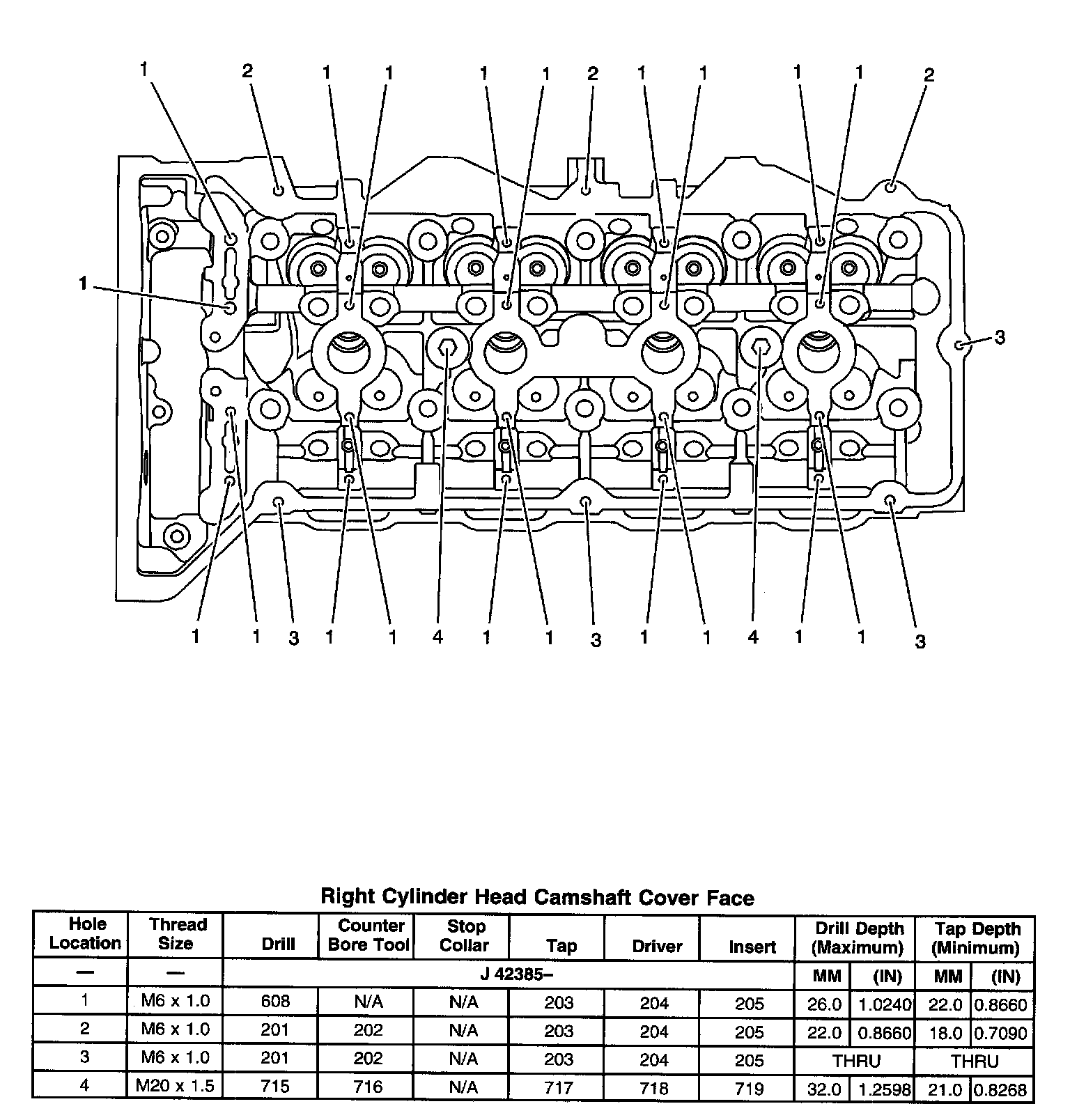 1 2 1 1 1 1 2 1 1 1 1 2

1

3

1 1 3 1 1 4 1 1 3 1 1 4 1 1 3

Right Cylinder Head Camshaft Cover Face

| Hole Location | Thread Size | Drill | Counter Bore Tool | Stop Collar | Tap | Driver | Insert | Drill Depth (Maximum) MM | Drill Depth (Maximum) (IN) | Tap Depth (Minimum) MM | Tap Depth (Minimum) (IN) |
|---|---|---|---|---|---|---|---|---|---|---|---|
| — | — | J 42385– | | | | | | MM | (IN) | MM | (IN) |
| 1 | M6 x 1.0 | 608 | N/A | N/A | 203 | 204 | 205 | 26.0 | 1.0240 | 22.0 | 0.8660 |
| 2 | M6 x 1.0 | 201 | 202 | N/A | 203 | 204 | 205 | 22.0 | 0.8660 | 18.0 | 0.7090 |
| 3 | M6 x 1.0 | 201 | 202 | N/A | 203 | 204 | 205 | THRU | | THRU | |
| 4 | M20 x 1.5 | 715 | 716 | N/A | 717 | 718 | 719 | 32.0 | 1.2598 | 21.0 | 0.8268 |