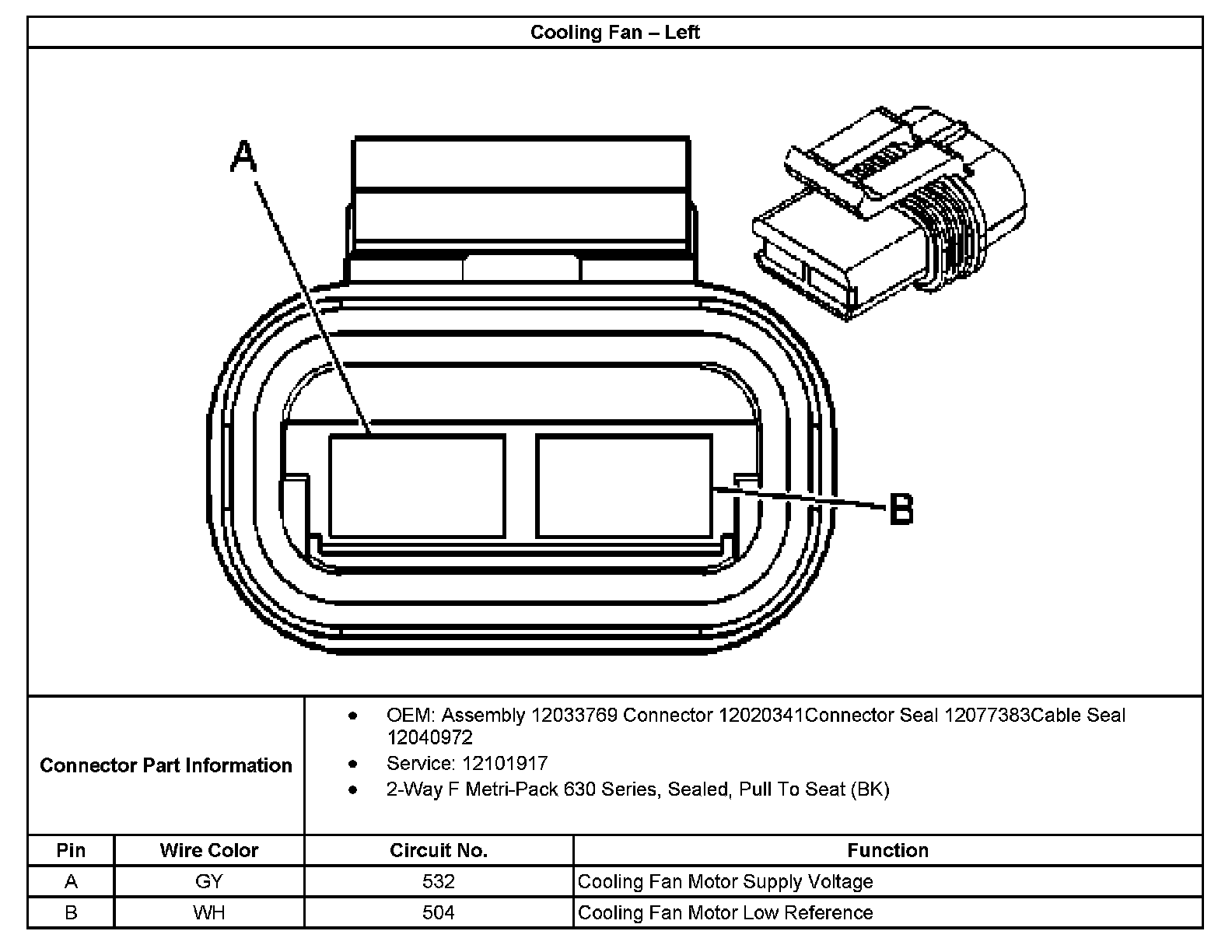 Cooling Fan – Left

A

B

Connector Part Information

- OEM: Assembly 12033769 Connector 12020341Connector Seal 12077383Cable Seal 12040972
- Service: 12101917
- 2-Way F Metri-Pack 630 Series, Sealed, Pull To Seat (BK)

| Pin | Wire Color | Circuit No. | Function |
|---|---|---|---|
| A | GY | 532 | Cooling Fan Motor Supply Voltage |
| B | WH | 504 | Cooling Fan Motor Low Reference |