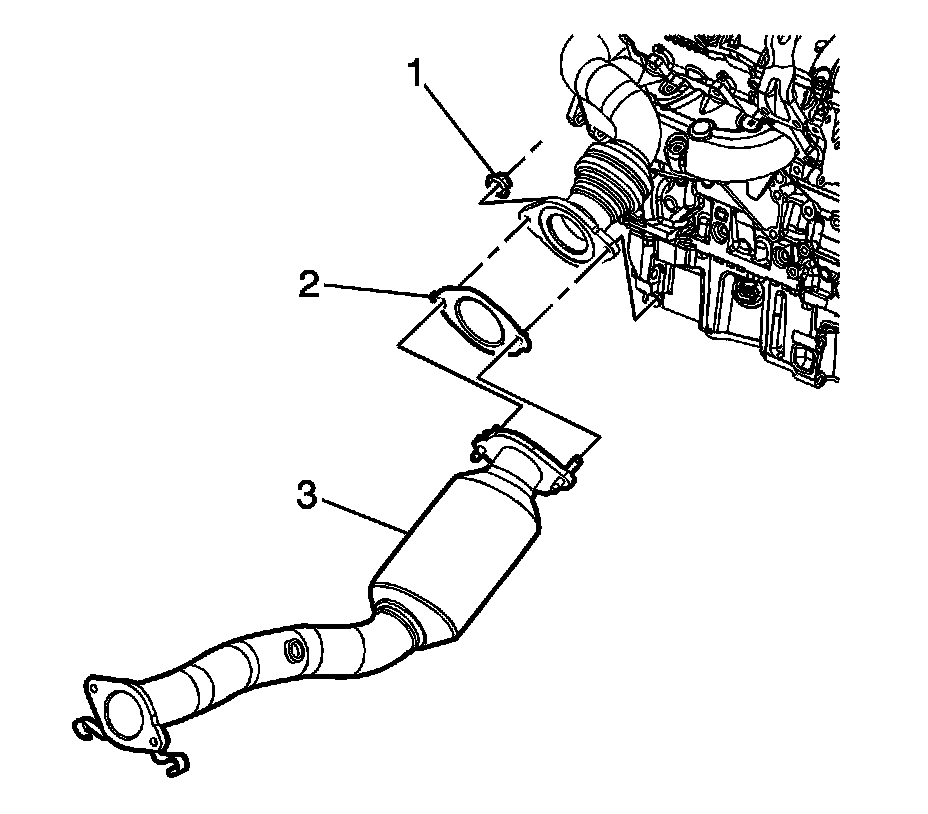 1
2
3