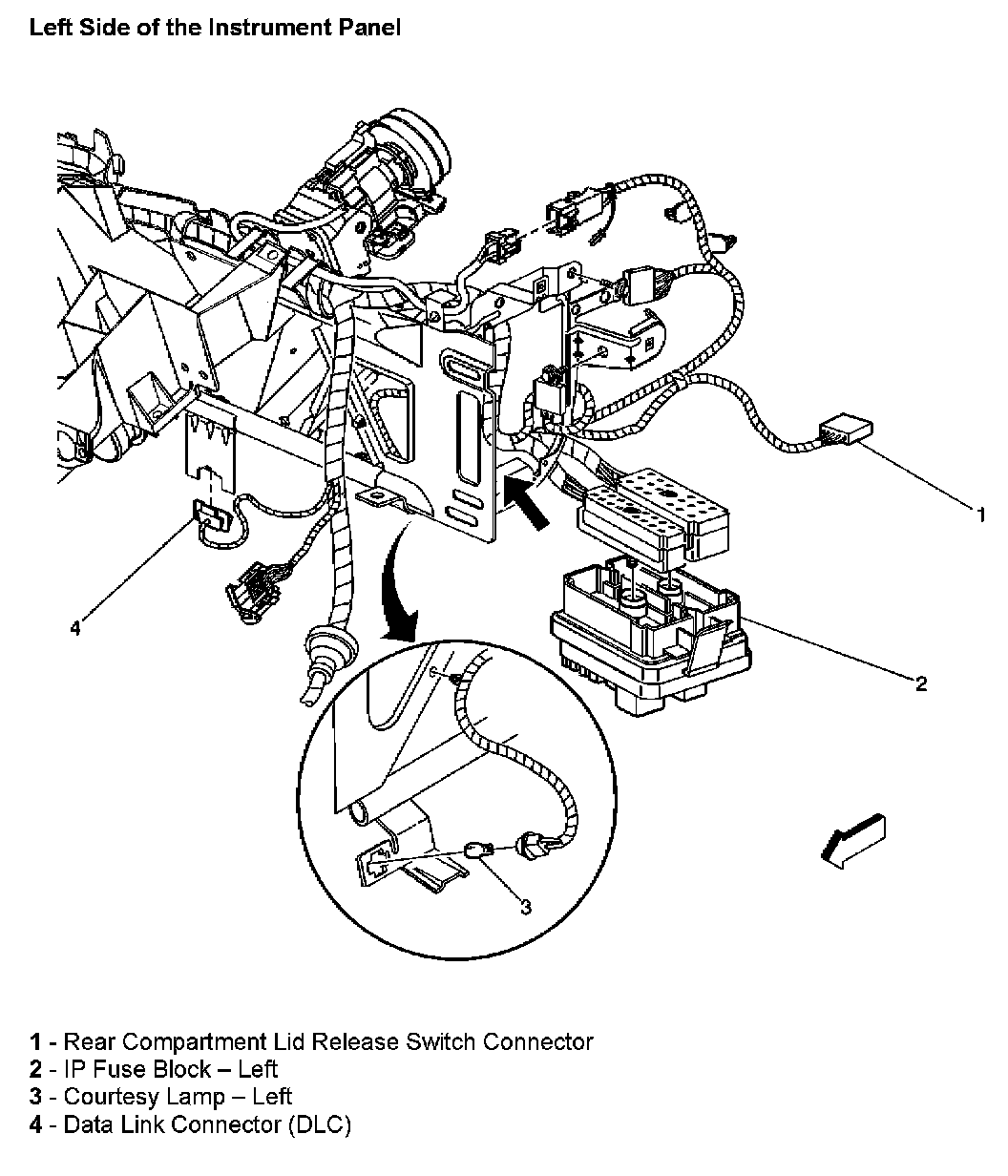 Left Side of the Instrument Panel

1

4

2

3

1 - Rear Compartment Lid Release Switch Connector
2 - IP Fuse Block – Left
3 - Courtesy Lamp – Left
4 - Data Link Connector (DLC)