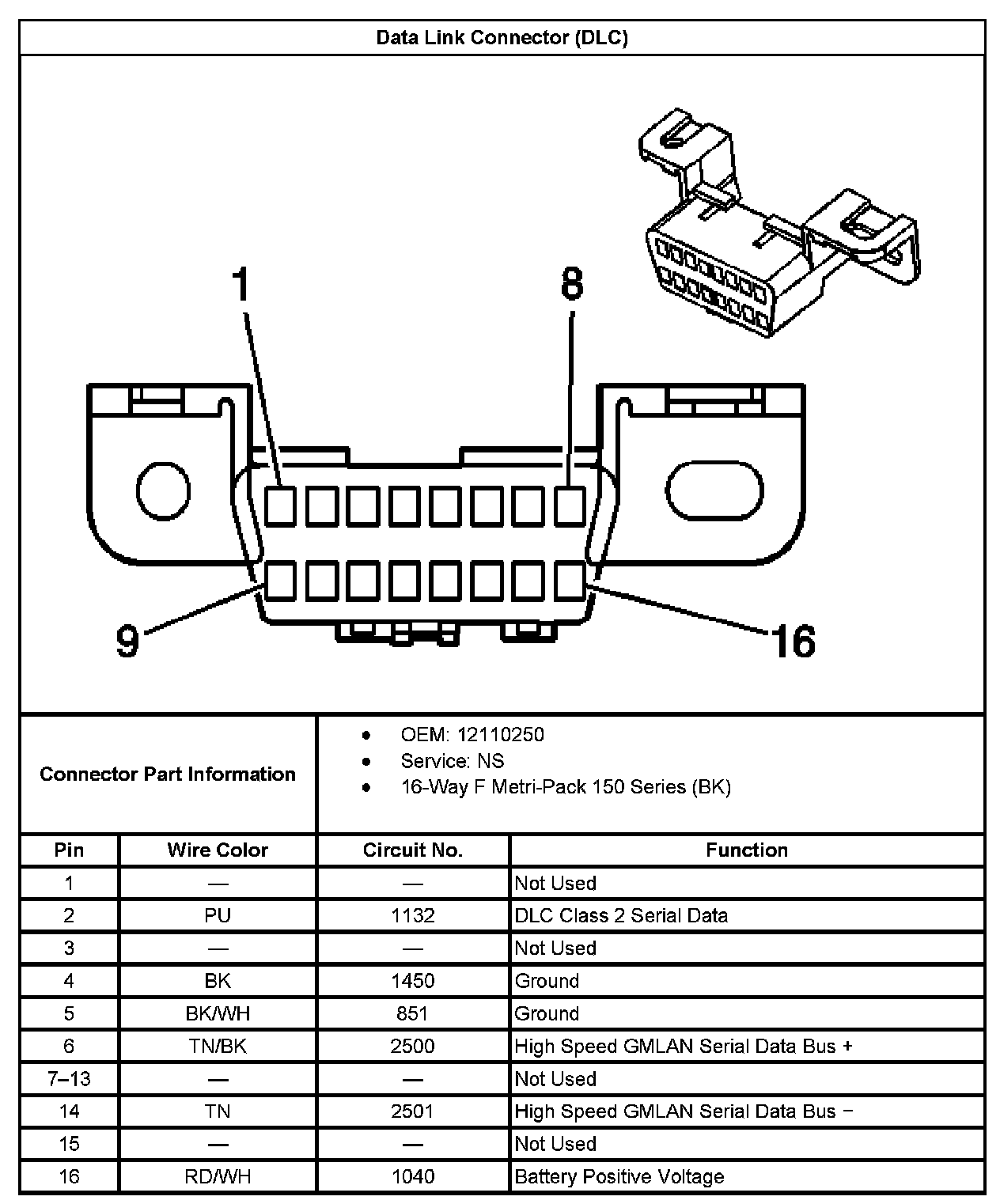 Data Link Connector (DLC)

1
8
9
16

Connector Part Information

- OEM: 12110250
- Service: NS
- 16-Way F Metri-Pack 150 Series (BK)

| Pin | Wire Color | Circuit No. | Function |
|---|---|---|---|
| 1 | — | — | Not Used |
| 2 | PU | 1132 | DLC Class 2 Serial Data |
| 3 | — | — | Not Used |
| 4 | BK | 1450 | Ground |
| 5 | BK/WH | 851 | Ground |
| 6 | TN/BK | 2500 | High Speed GMLAN Serial Data Bus + |
| 7–13 | — | — | Not Used |
| 14 | TN | 2501 | High Speed GMLAN Serial Data Bus − |
| 15 | — | — | Not Used |
| 16 | RD/WH | 1040 | Battery Positive Voltage |