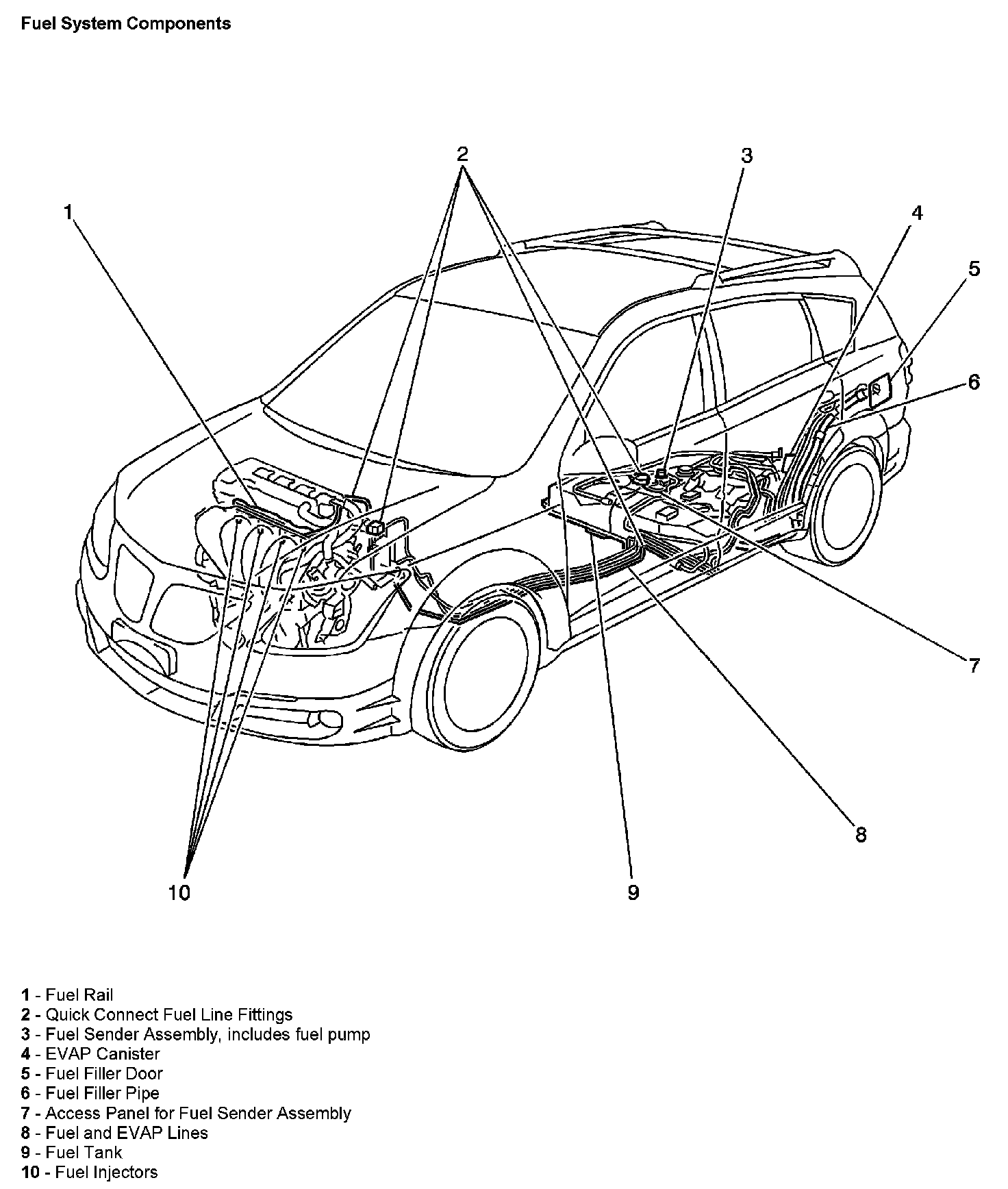 Fuel System Components

2
3
1
4
5
6
7
8
10
9

1 - Fuel Rail
2 - Quick Connect Fuel Line Fittings
3 - Fuel Sender Assembly, includes fuel pump
4 - EVAP Canister
5 - Fuel Filler Door
6 - Fuel Filler Pipe
7 - Access Panel for Fuel Sender Assembly
8 - Fuel and EVAP Lines
9 - Fuel Tank
10 - Fuel Injectors