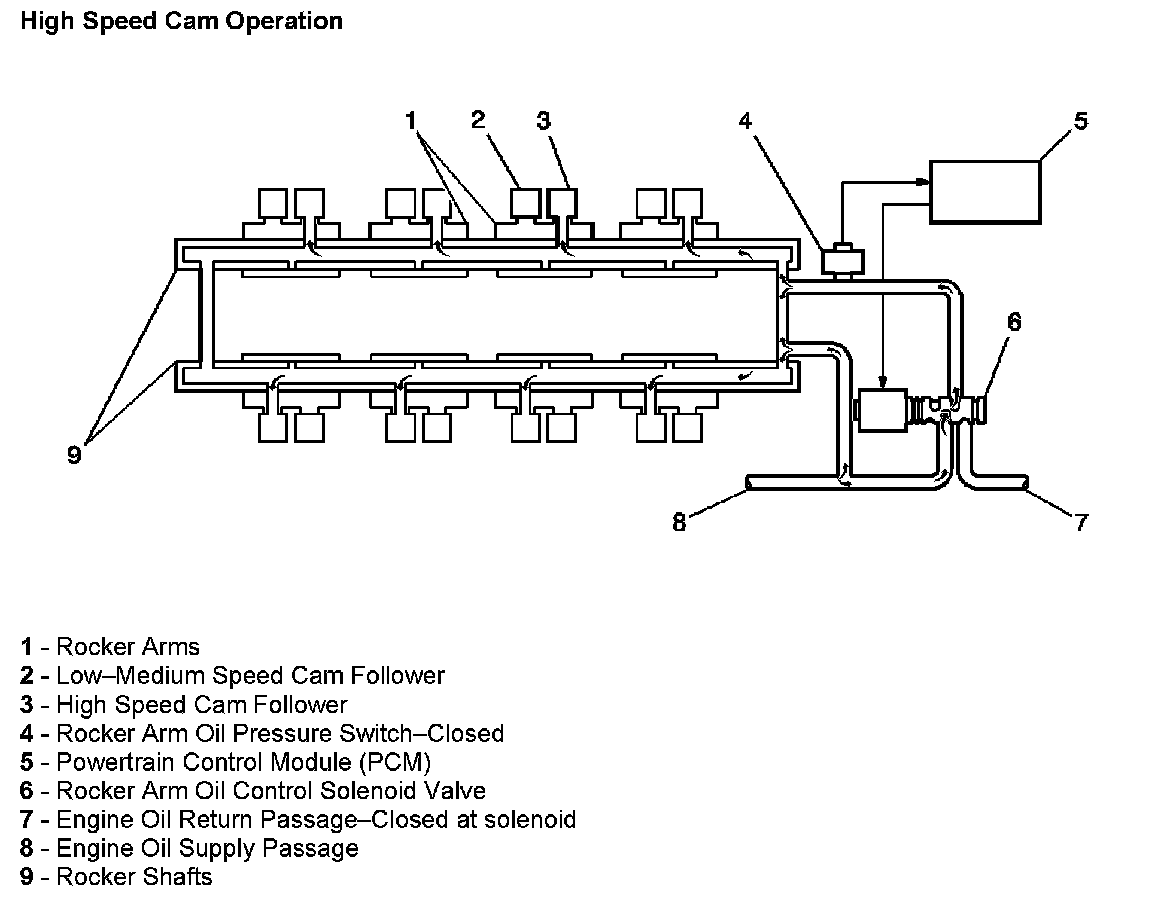 High Speed Cam Operation

1
2
3
4
5
6
9
8
7

1 - Rocker Arms
2 - Low–Medium Speed Cam Follower
3 - High Speed Cam Follower
4 - Rocker Arm Oil Pressure Switch–Closed
5 - Powertrain Control Module (PCM)
6 - Rocker Arm Oil Control Solenoid Valve
7 - Engine Oil Return Passage–Closed at solenoid
8 - Engine Oil Supply Passage
9 - Rocker Shafts