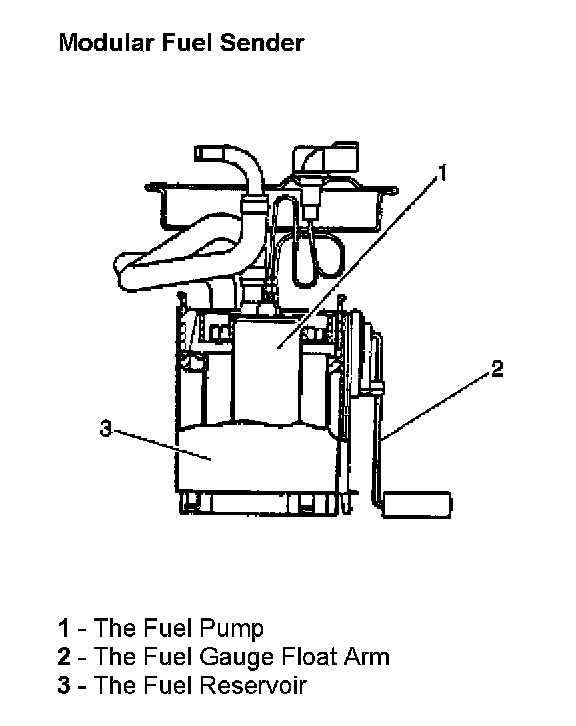 Modular Fuel Sender

1

2

3

1 - The Fuel Pump
2 - The Fuel Gauge Float Arm
3 - The Fuel Reservoir