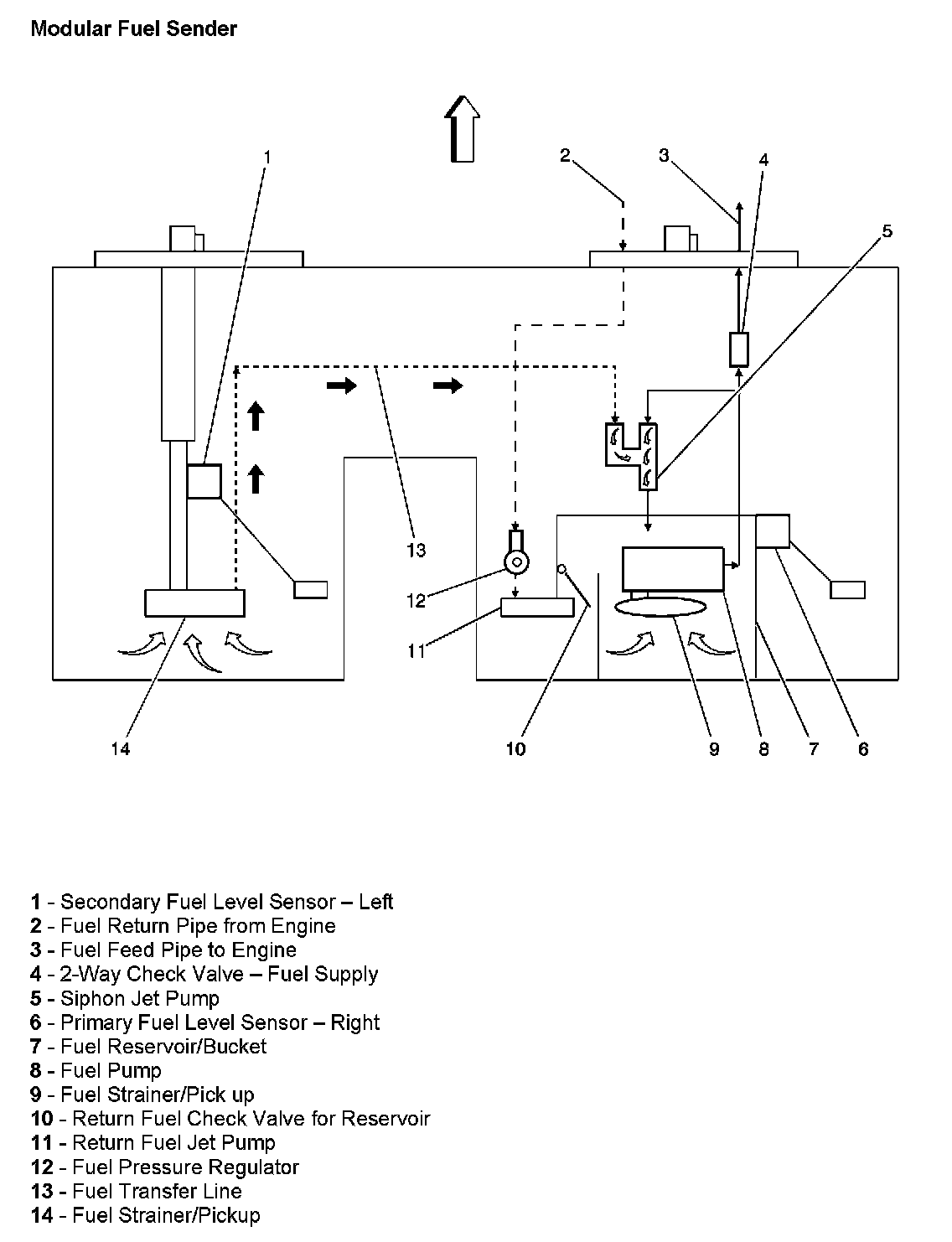 Modular Fuel Sender

1
2
3
4
5
13
12
11
14
10
9
8
7
6

1 - Secondary Fuel Level Sensor – Left
2 - Fuel Return Pipe from Engine
3 - Fuel Feed Pipe to Engine
4 - 2-Way Check Valve – Fuel Supply
5 - Siphon Jet Pump
6 - Primary Fuel Level Sensor – Right
7 - Fuel Reservoir/Bucket
8 - Fuel Pump
9 - Fuel Strainer/Pick up
10 - Return Fuel Check Valve for Reservoir
11 - Return Fuel Jet Pump
12 - Fuel Pressure Regulator
13 - Fuel Transfer Line
14 - Fuel Strainer/Pickup