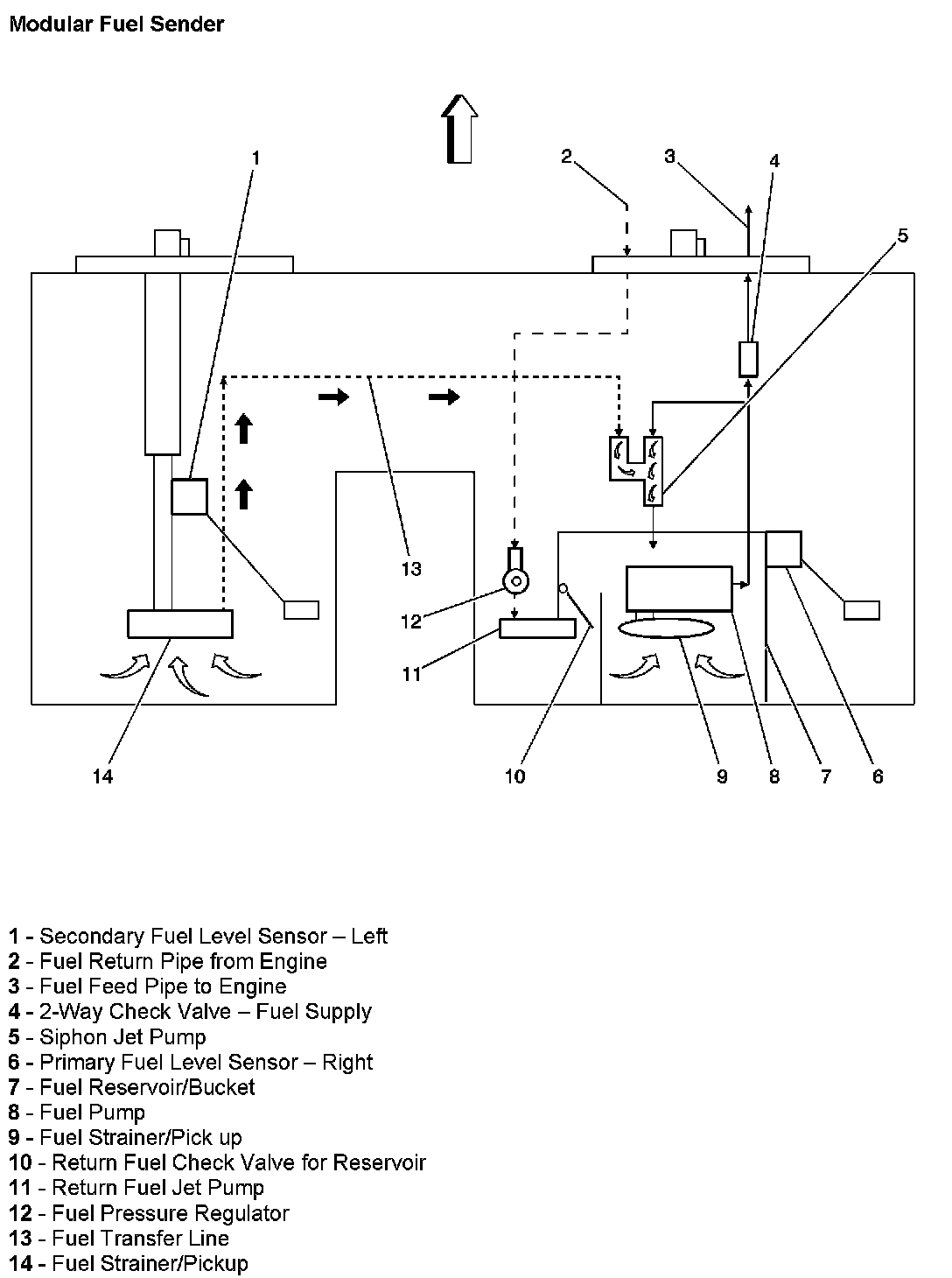 Modular Fuel Sender

1
2
3
4
5
13
12
11
14
10
9
8
7
6

1 - Secondary Fuel Level Sensor – Left
2 - Fuel Return Pipe from Engine
3 - Fuel Feed Pipe to Engine
4 - 2-Way Check Valve – Fuel Supply
5 - Siphon Jet Pump
6 - Primary Fuel Level Sensor – Right
7 - Fuel Reservoir/Bucket
8 - Fuel Pump
9 - Fuel Strainer/Pick up
10 - Return Fuel Check Valve for Reservoir
11 - Return Fuel Jet Pump
12 - Fuel Pressure Regulator
13 - Fuel Transfer Line
14 - Fuel Strainer/Pickup