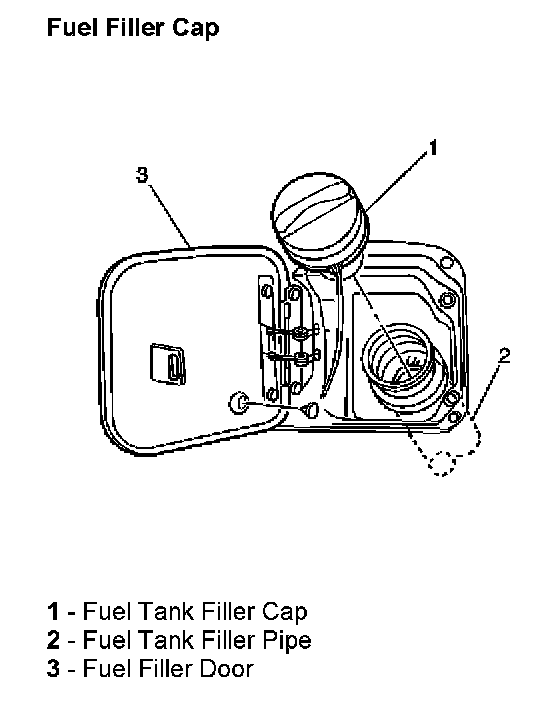 Fuel Filler Cap

3

1

2

1 - Fuel Tank Filler Cap
2 - Fuel Tank Filler Pipe
3 - Fuel Filler Door