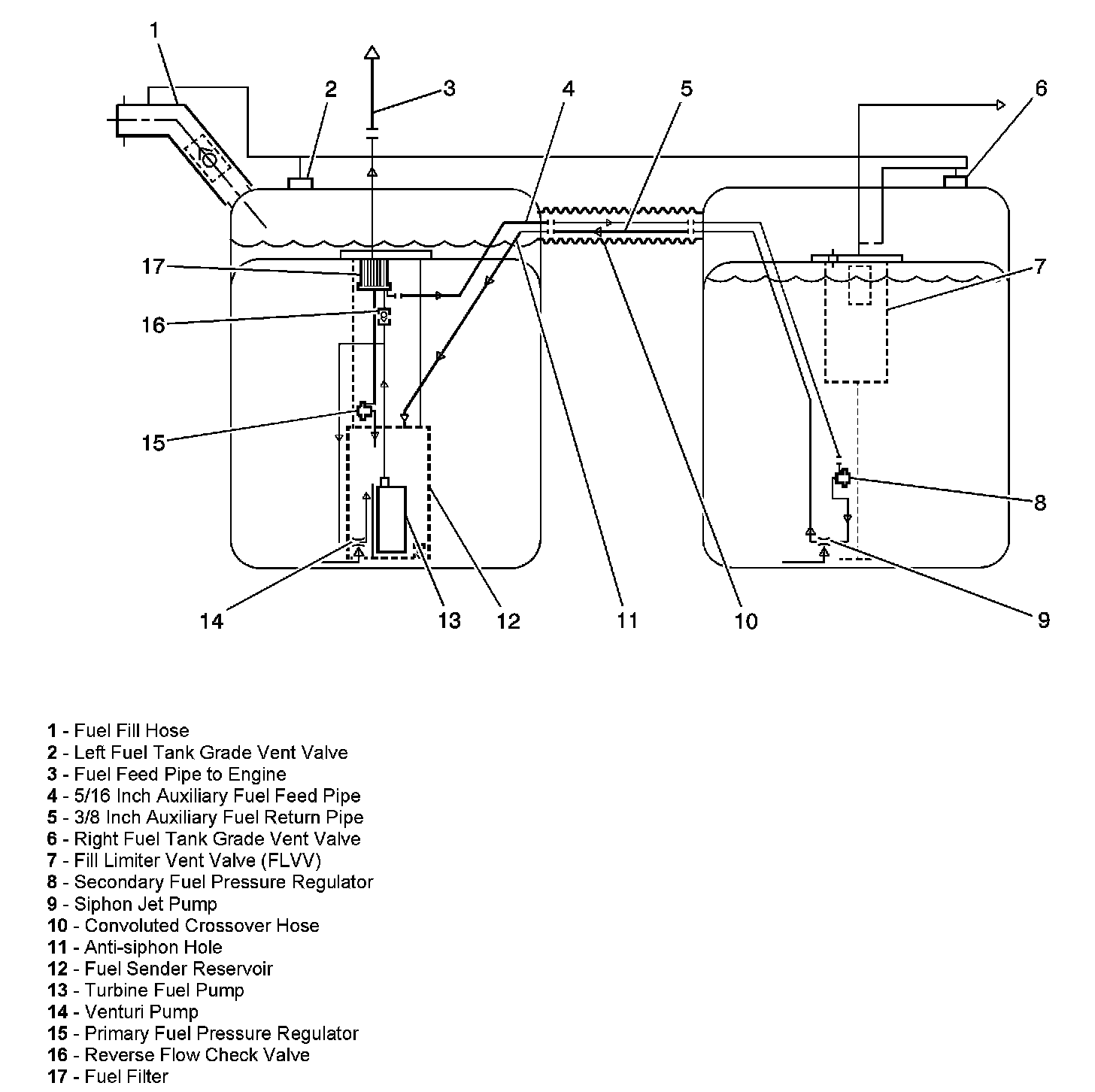 1
2
3
4
5
6
17
7
16
15
8
14
13
12
11
10
9

1 - Fuel Fill Hose
2 - Left Fuel Tank Grade Vent Valve
3 - Fuel Feed Pipe to Engine
4 - 5/16 Inch Auxiliary Fuel Feed Pipe
5 - 3/8 Inch Auxiliary Fuel Return Pipe
6 - Right Fuel Tank Grade Vent Valve
7 - Fill Limiter Vent Valve (FLVV)
8 - Secondary Fuel Pressure Regulator
9 - Siphon Jet Pump
10 - Convoluted Crossover Hose
11 - Anti-siphon Hole
12 - Fuel Sender Reservoir
13 - Turbine Fuel Pump
14 - Venturi Pump
15 - Primary Fuel Pressure Regulator
16 - Reverse Flow Check Valve
17 - Fuel Filter