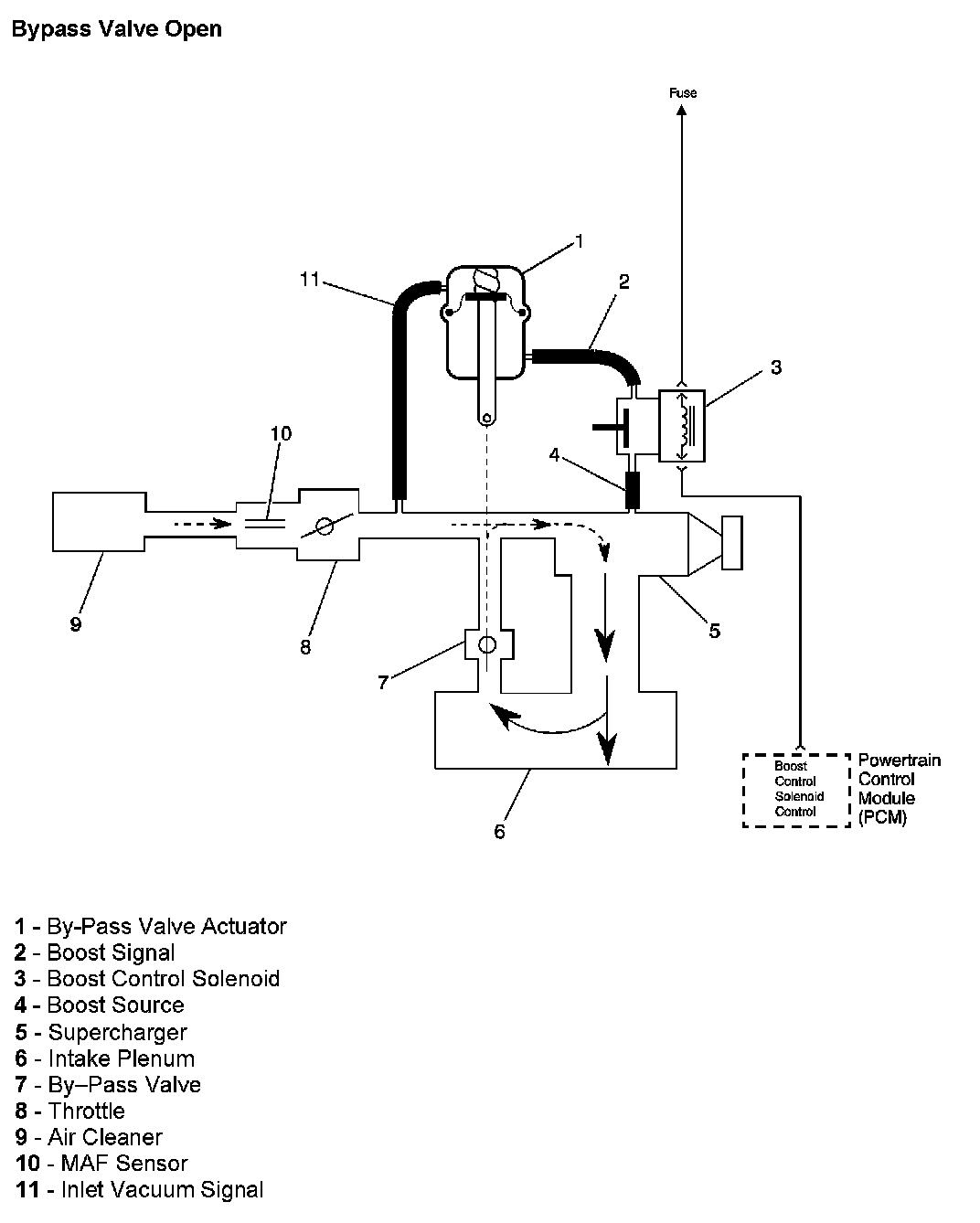 Bypass Valve Open

Fuse

1

11

2

3

10

4

9

8

5

7

6

Boost Control Solenoid Control

Powertrain Control Module (PCM)

1 - By-Pass Valve Actuator
2 - Boost Signal
3 - Boost Control Solenoid
4 - Boost Source
5 - Supercharger
6 - Intake Plenum
7 - By–Pass Valve
8 - Throttle
9 - Air Cleaner
10 - MAF Sensor
11 - Inlet Vacuum Signal