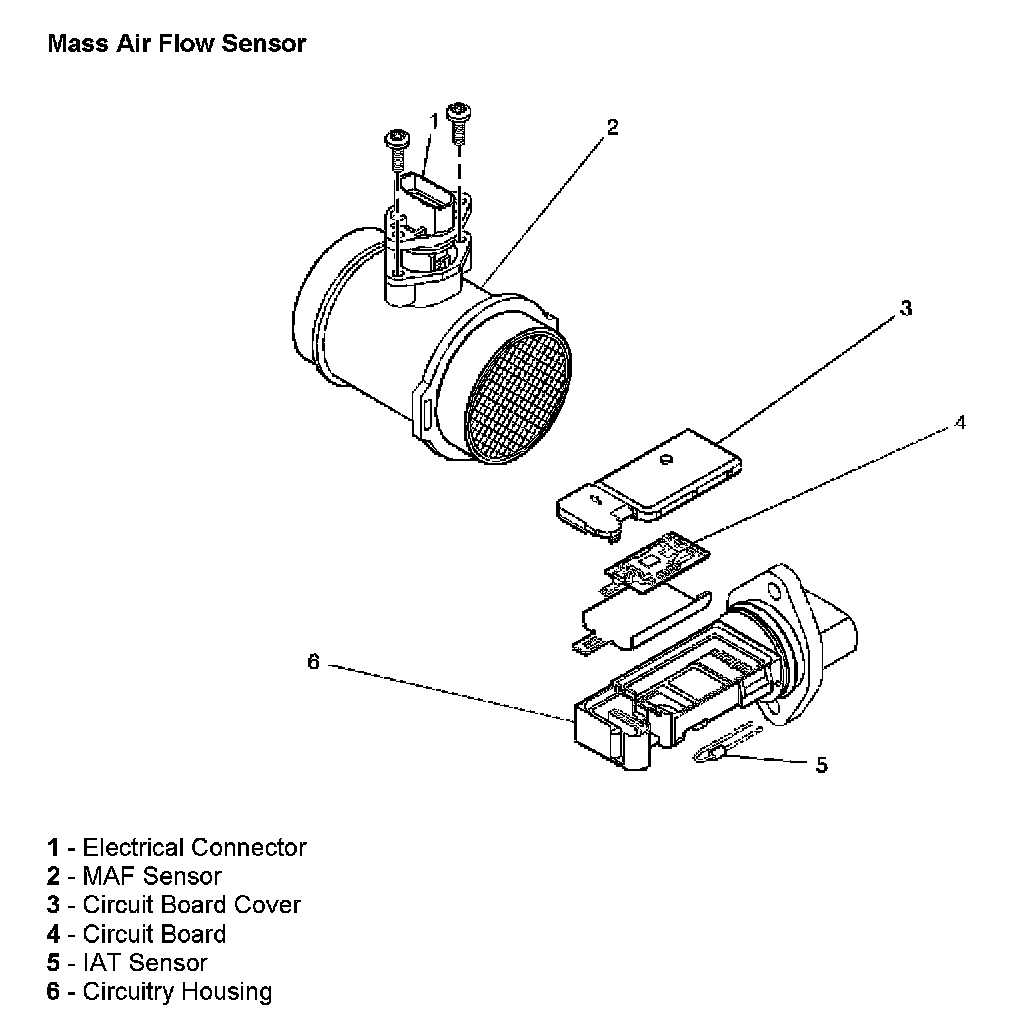 Mass Air Flow Sensor

1
2
3
4
6
5

1 - Electrical Connector
2 - MAF Sensor
3 - Circuit Board Cover
4 - Circuit Board
5 - IAT Sensor
6 - Circuitry Housing