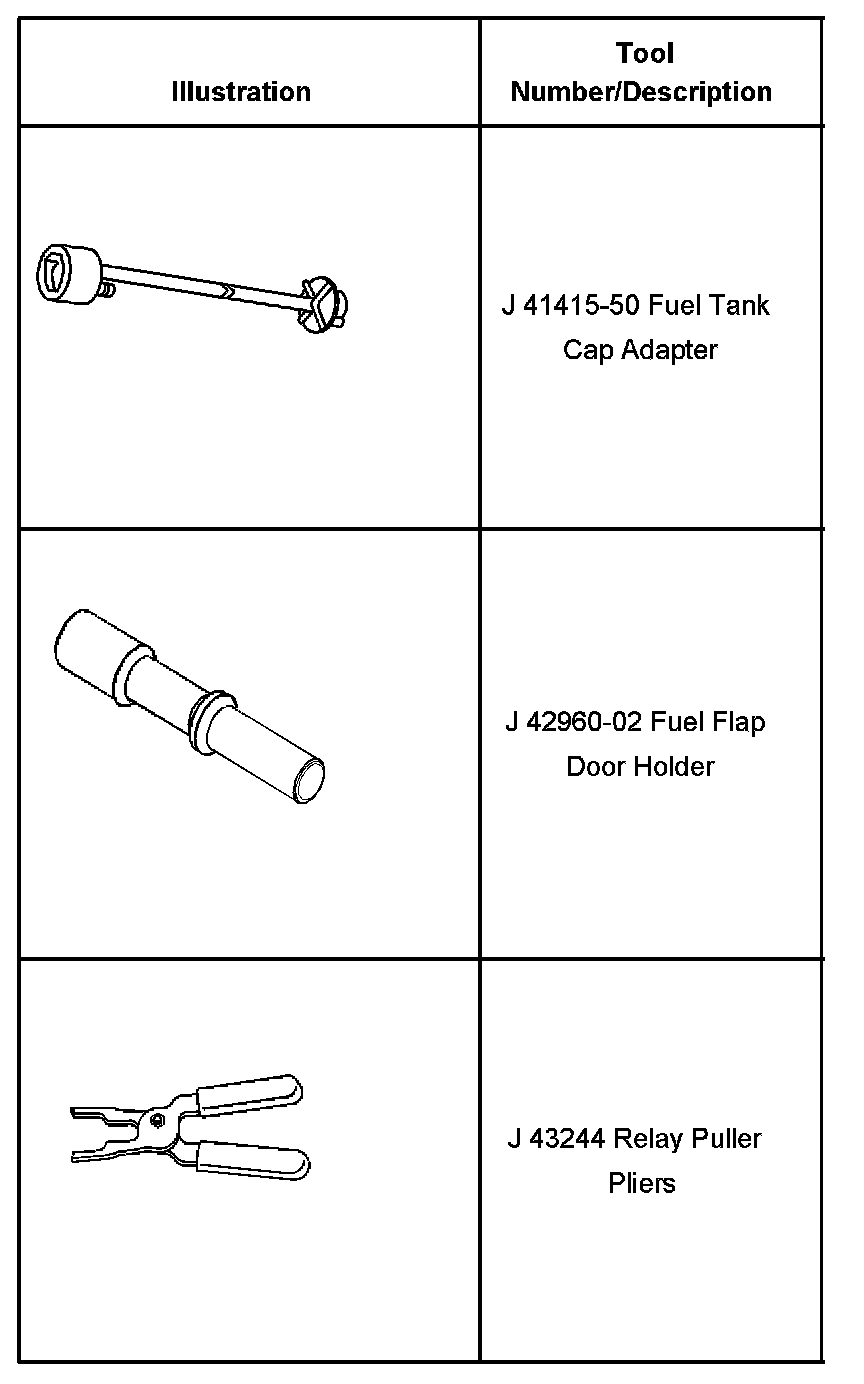 | Illustration | Tool Number/Description |
|---|---|
|  | J 41415-50 Fuel Tank Cap Adapter |
|  | J 42960-02 Fuel Flap Door Holder |
|  | J 43244 Relay Puller Pliers |