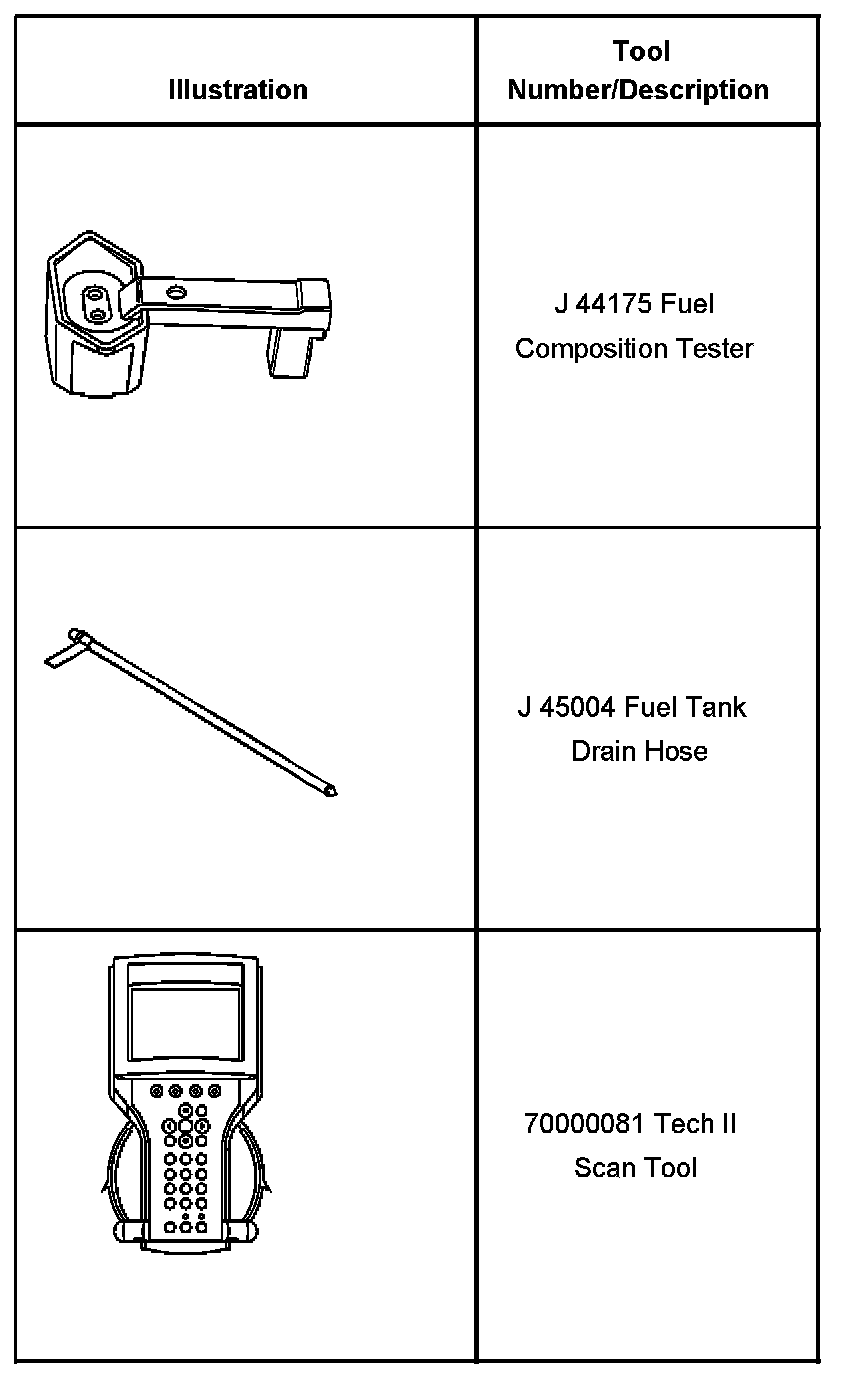 | Illustration | Tool Number/Description |
|---|---|
| | J 44175 Fuel Composition Tester |
| | J 45004 Fuel Tank Drain Hose |
| | 70000081 Tech II Scan Tool |