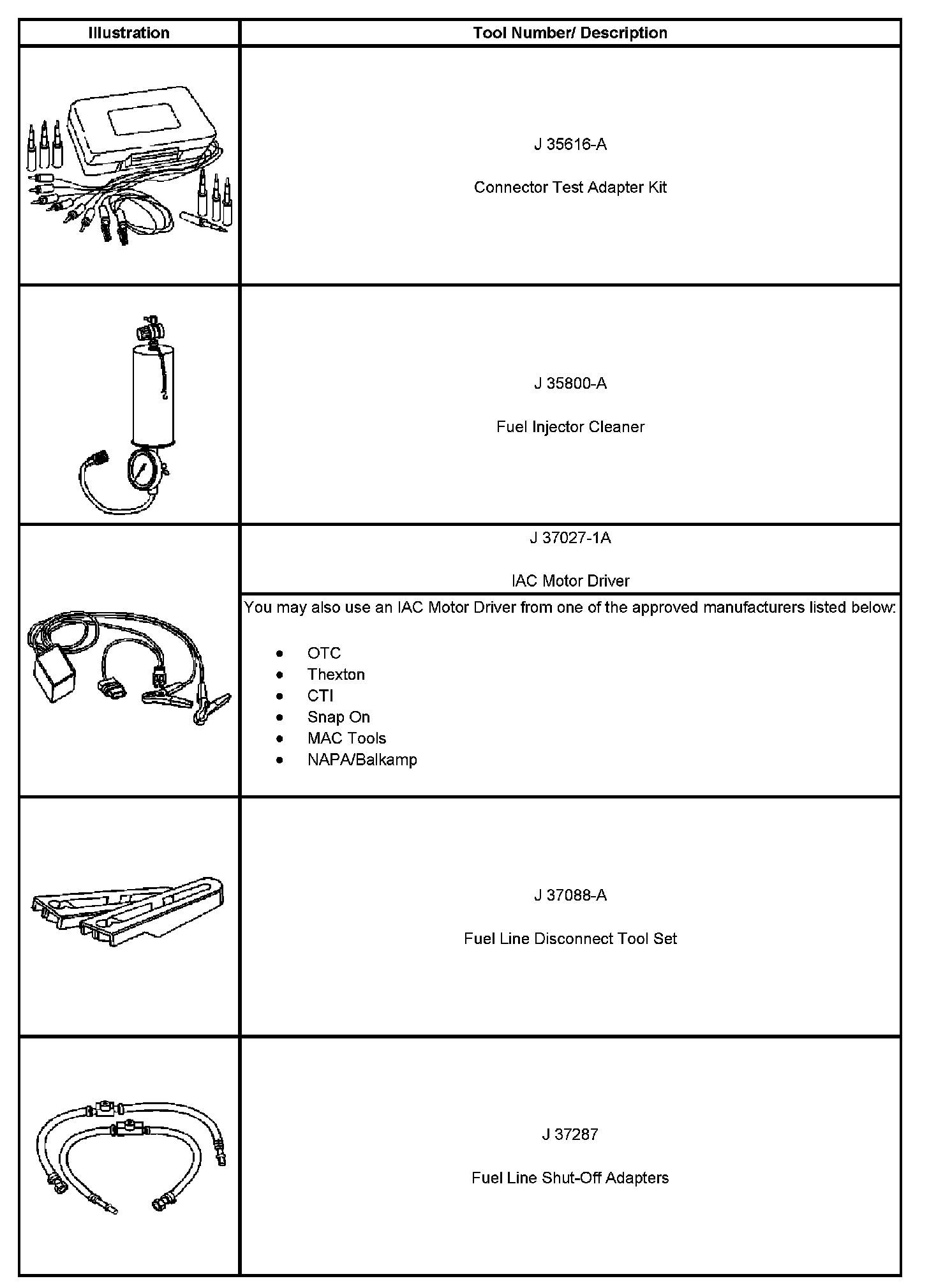 | Illustration | Tool Number/ Description |
|---|---|
| | J 35616-A<br><br>Connector Test Adapter Kit |
| | J 35800-A<br><br>Fuel Injector Cleaner |
| | J 37027-1A<br><br>IAC Motor Driver<br><br>You may also use an IAC Motor Driver from one of the approved manufacturers listed below:<br><br>• OTC<br>• Thexton<br>• CTI<br>• Snap On<br>• MAC Tools<br>• NAPA/Balkamp |
| | J 37088-A<br><br>Fuel Line Disconnect Tool Set |
| | J 37287<br><br>Fuel Line Shut-Off Adapters |