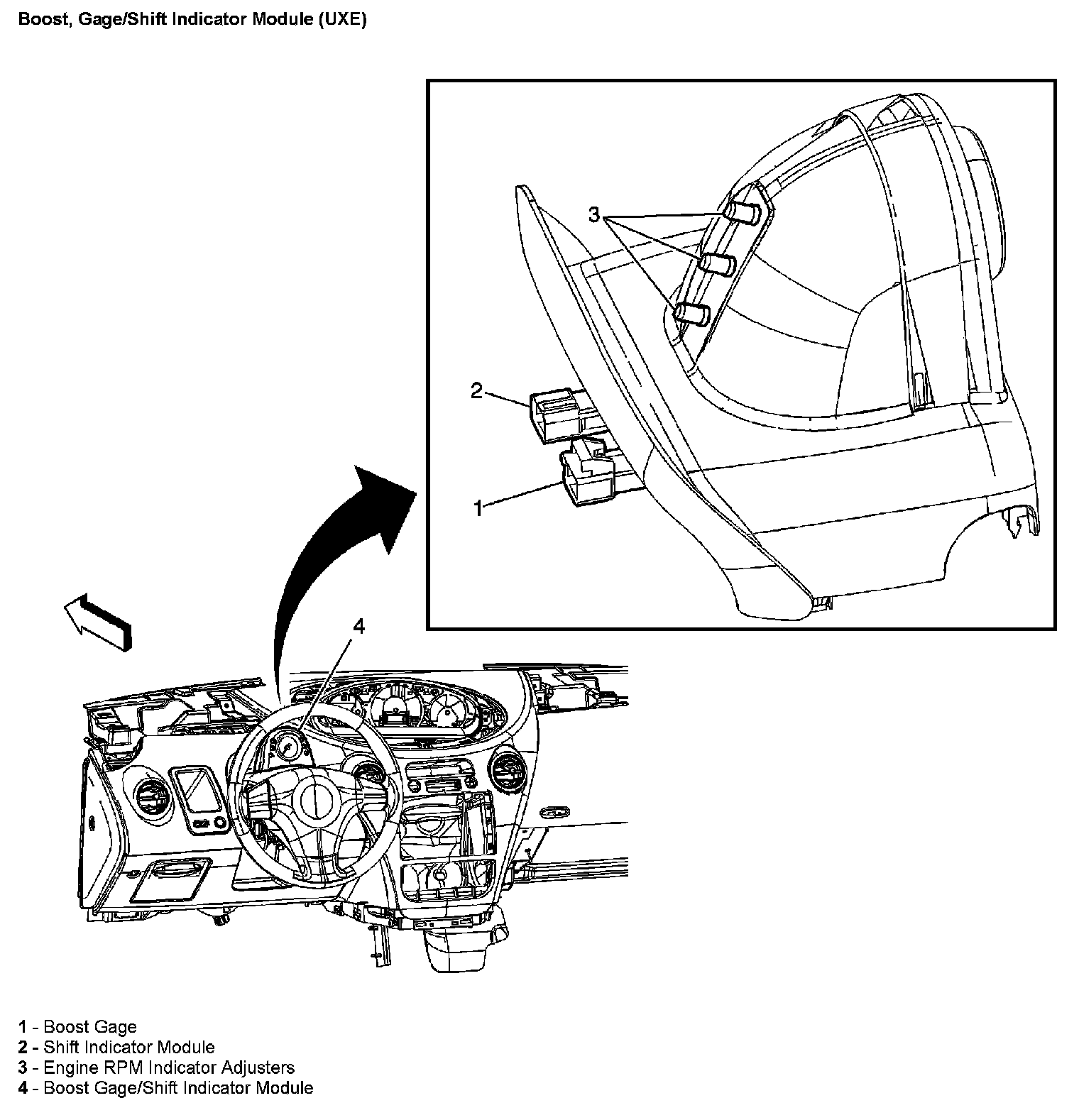 Boost, Gage/Shift Indicator Module (UXE)

3

2

1

4

1 - Boost Gage
2 - Shift Indicator Module
3 - Engine RPM Indicator Adjusters
4 - Boost Gage/Shift Indicator Module