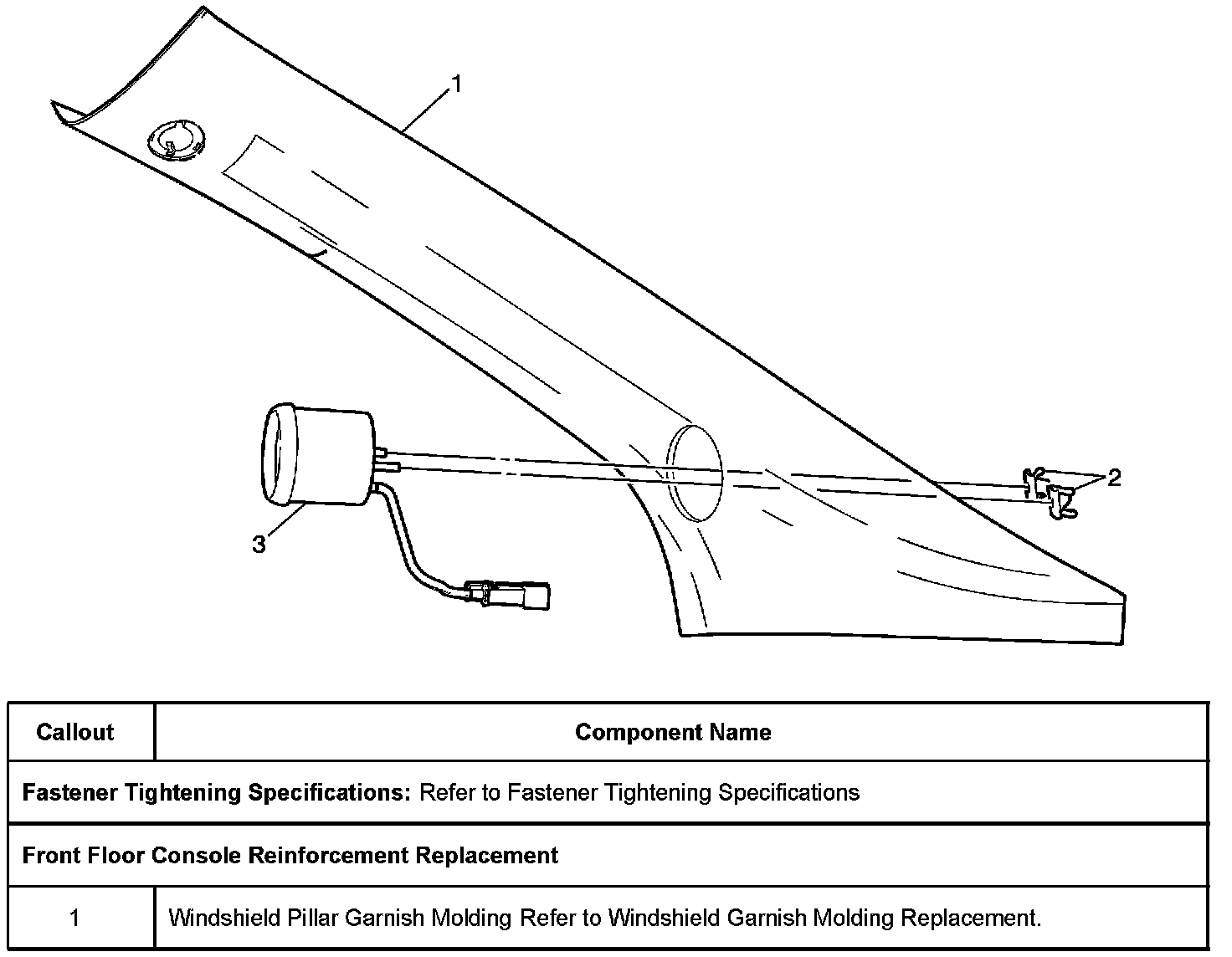 1

2

3

| Callout | Component Name |
|---|---|
| **Fastener Tightening Specifications:** Refer to Fastener Tightening Specifications | |
| **Front Floor Console Reinforcement Replacement** | |
| 1 | Windshield Pillar Garnish Molding Refer to Windshield Garnish Molding Replacement. |