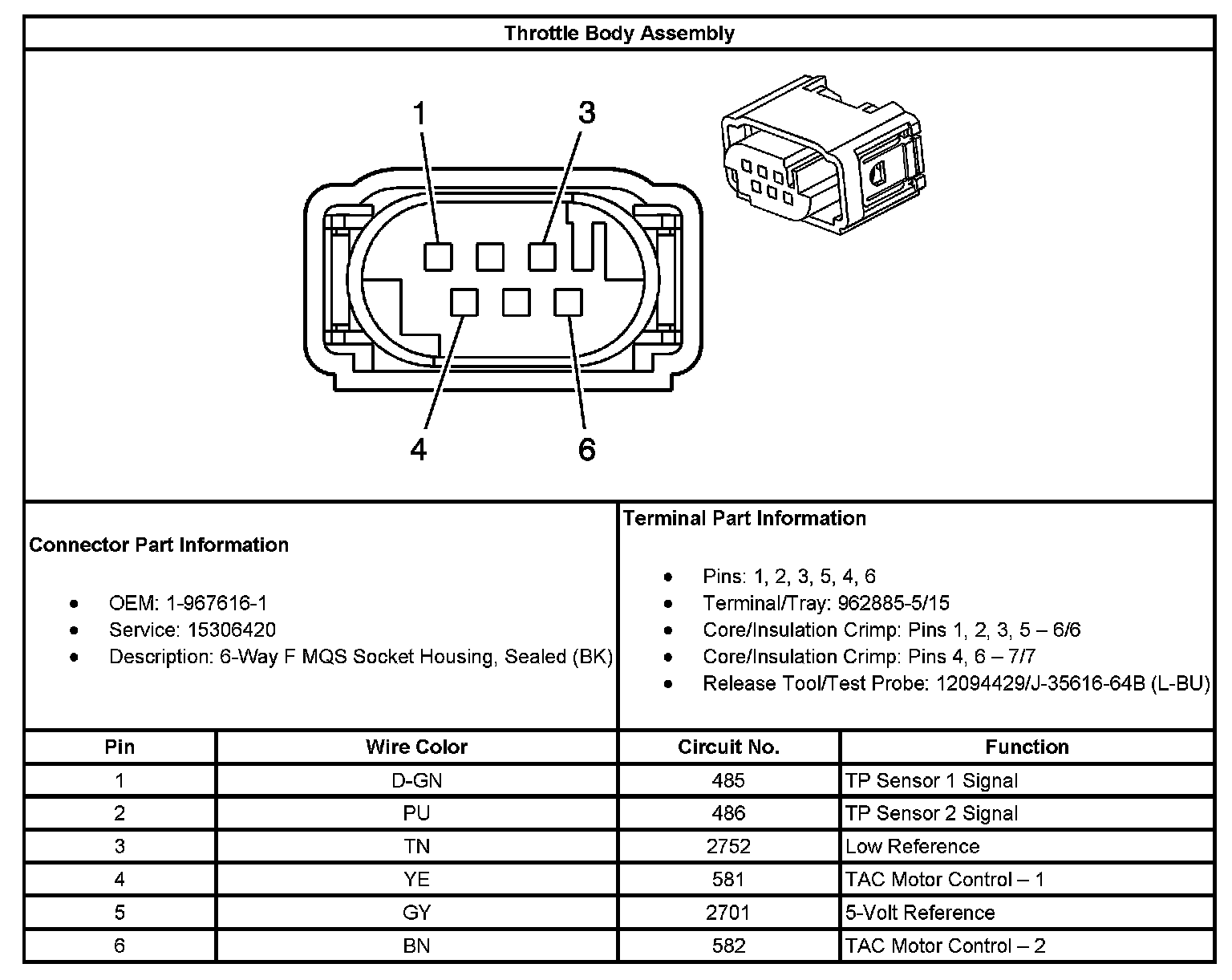 Throttle Body Assembly

1
3
4
6

Connector Part Information

- OEM: 1-967616-1
- Service: 15306420
- Description: 6-Way F MQS Socket Housing, Sealed (BK)

Terminal Part Information

- Pins: 1, 2, 3, 5, 4, 6
- Terminal/Tray: 962885-5/15
- Core/Insulation Crimp: Pins 1, 2, 3, 5 – 6/6
- Core/Insulation Crimp: Pins 4, 6 – 7/7
- Release Tool/Test Probe: 12094429/J-35616-64B (L-BU)

| Pin | Wire Color | Circuit No. | Function |
|---|---|---|---|
| 1 | D-GN | 485 | TP Sensor 1 Signal |
| 2 | PU | 486 | TP Sensor 2 Signal |
| 3 | TN | 2752 | Low Reference |
| 4 | YE | 581 | TAC Motor Control – 1 |
| 5 | GY | 2701 | 5-Volt Reference |
| 6 | BN | 582 | TAC Motor Control – 2 |