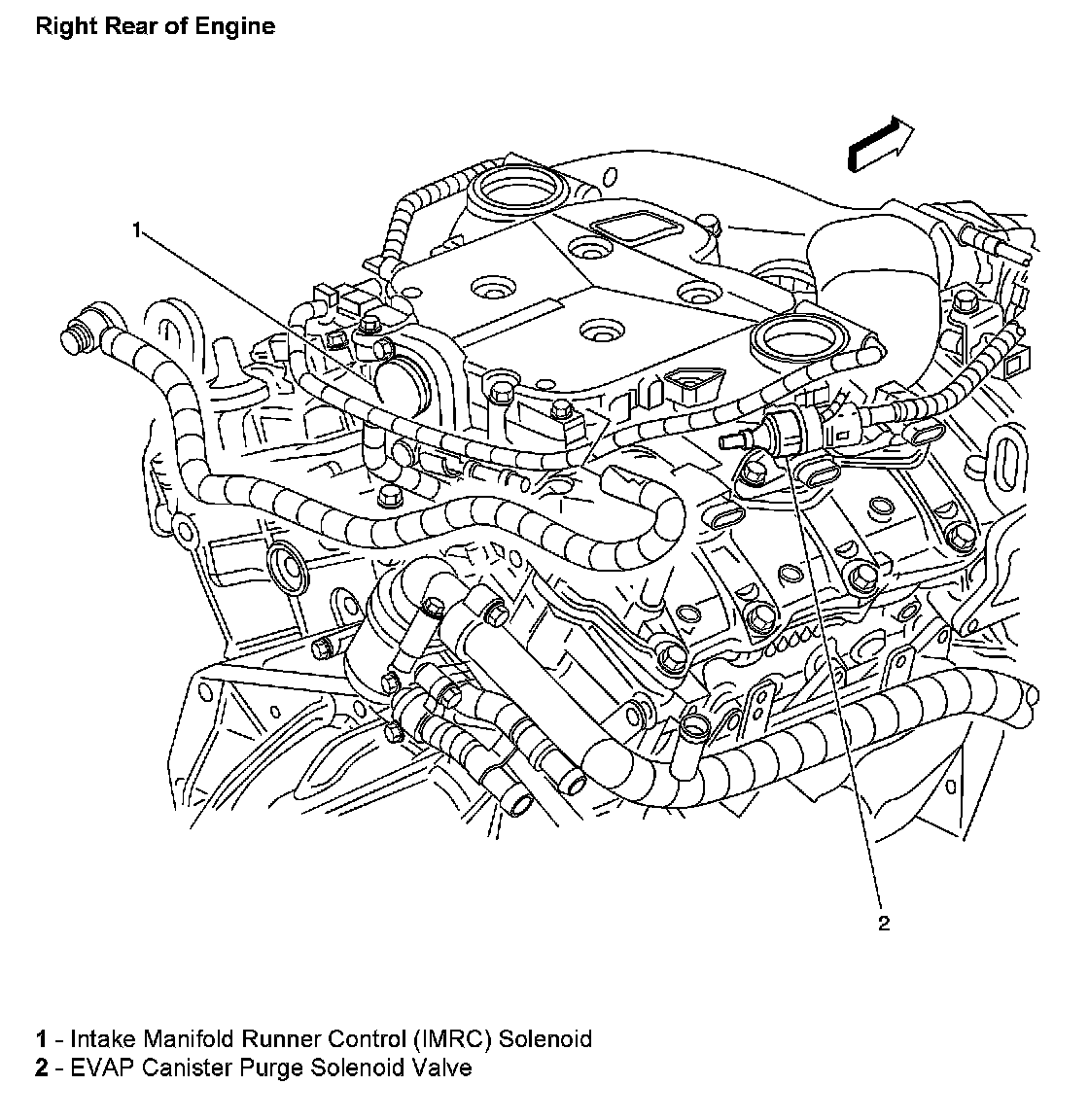 Right Rear of Engine

1

2

1 - Intake Manifold Runner Control (IMRC) Solenoid
2 - EVAP Canister Purge Solenoid Valve