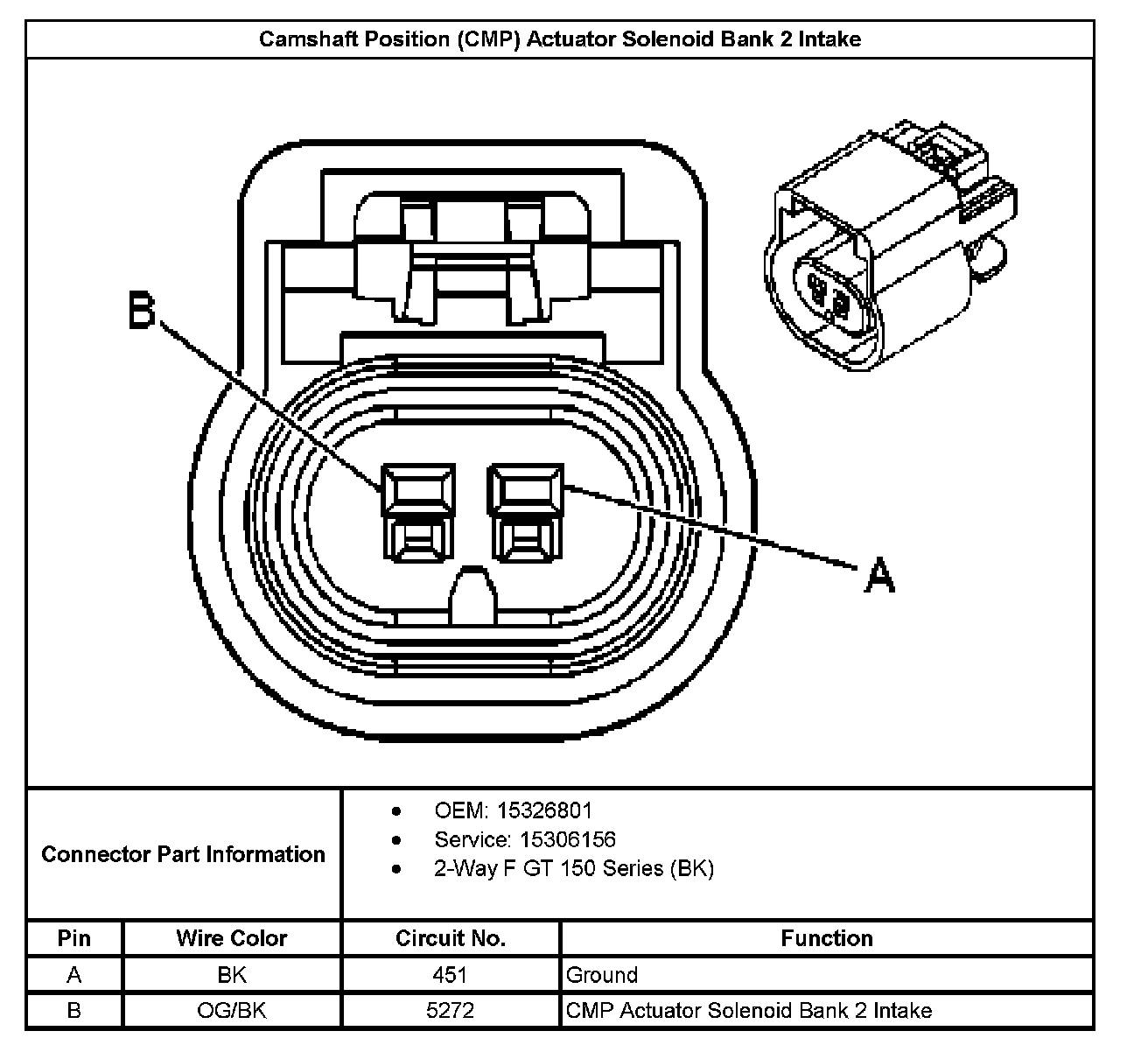 Camshaft Position (CMP) Actuator Solenoid Bank 2 Intake

B

A

Connector Part Information

- OEM: 15326801
- Service: 15306156
- 2-Way F GT 150 Series (BK)

| Pin | Wire Color | Circuit No. | Function |
|---|---|---|---|
| A | BK | 451 | Ground |
| B | OG/BK | 5272 | CMP Actuator Solenoid Bank 2 Intake |