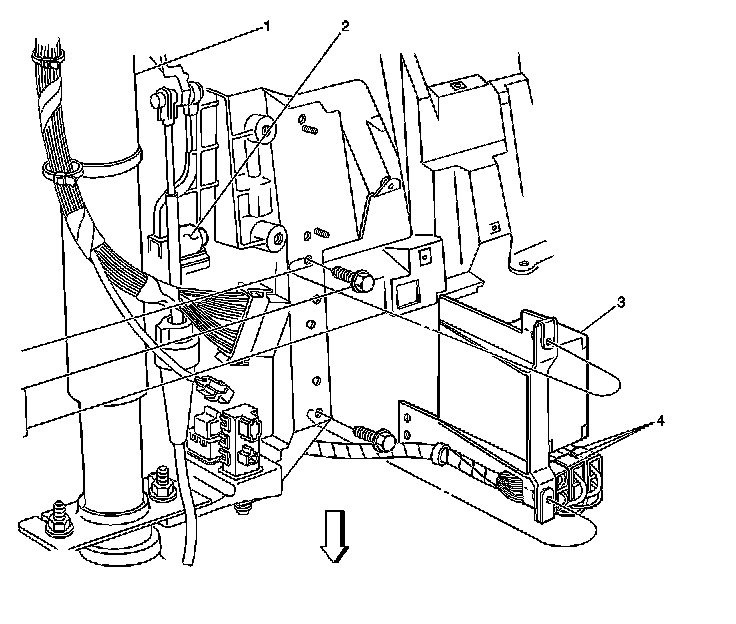 1
2
3
4