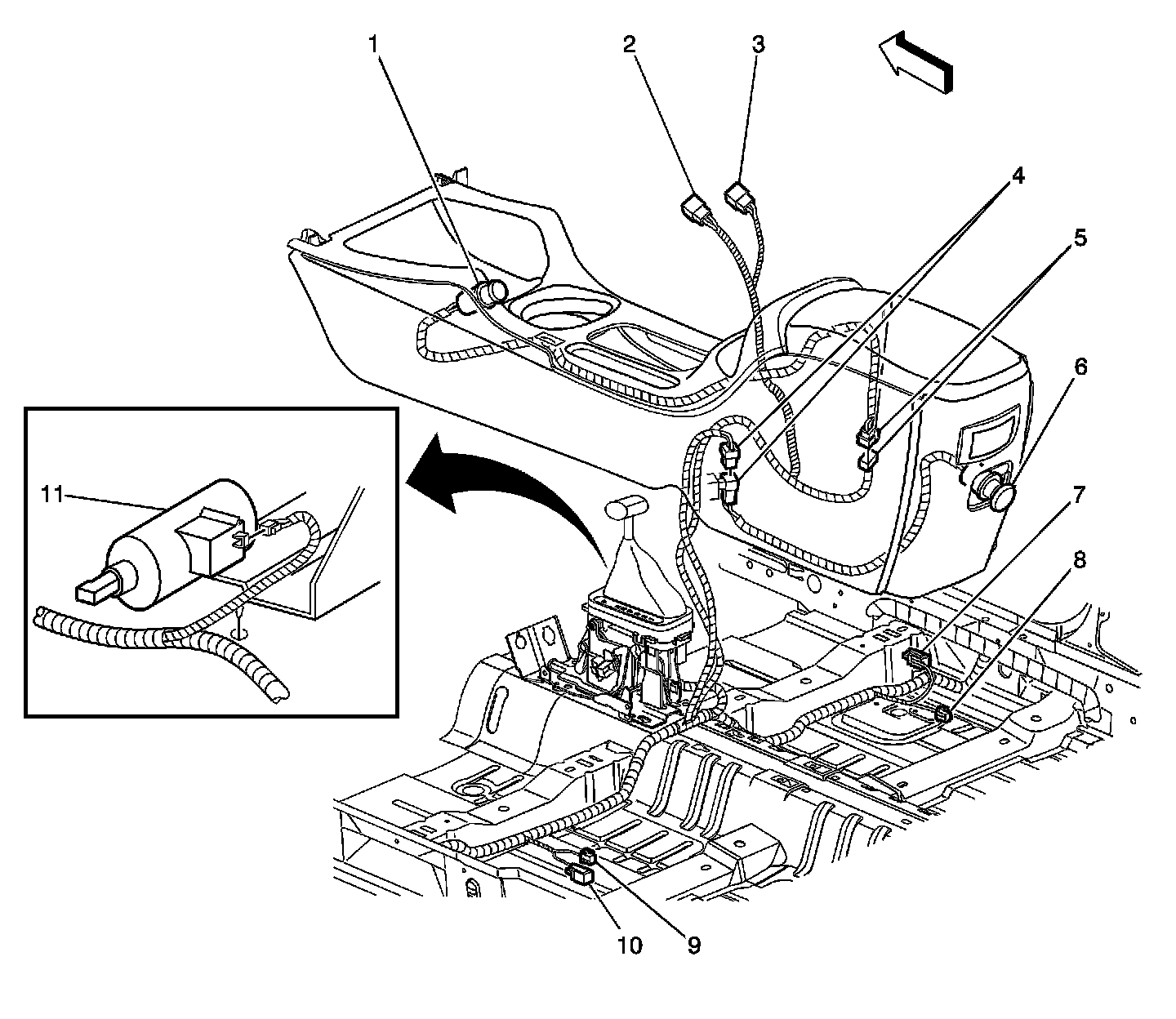 1
2
3
4
5
6
7
8
11
10
9