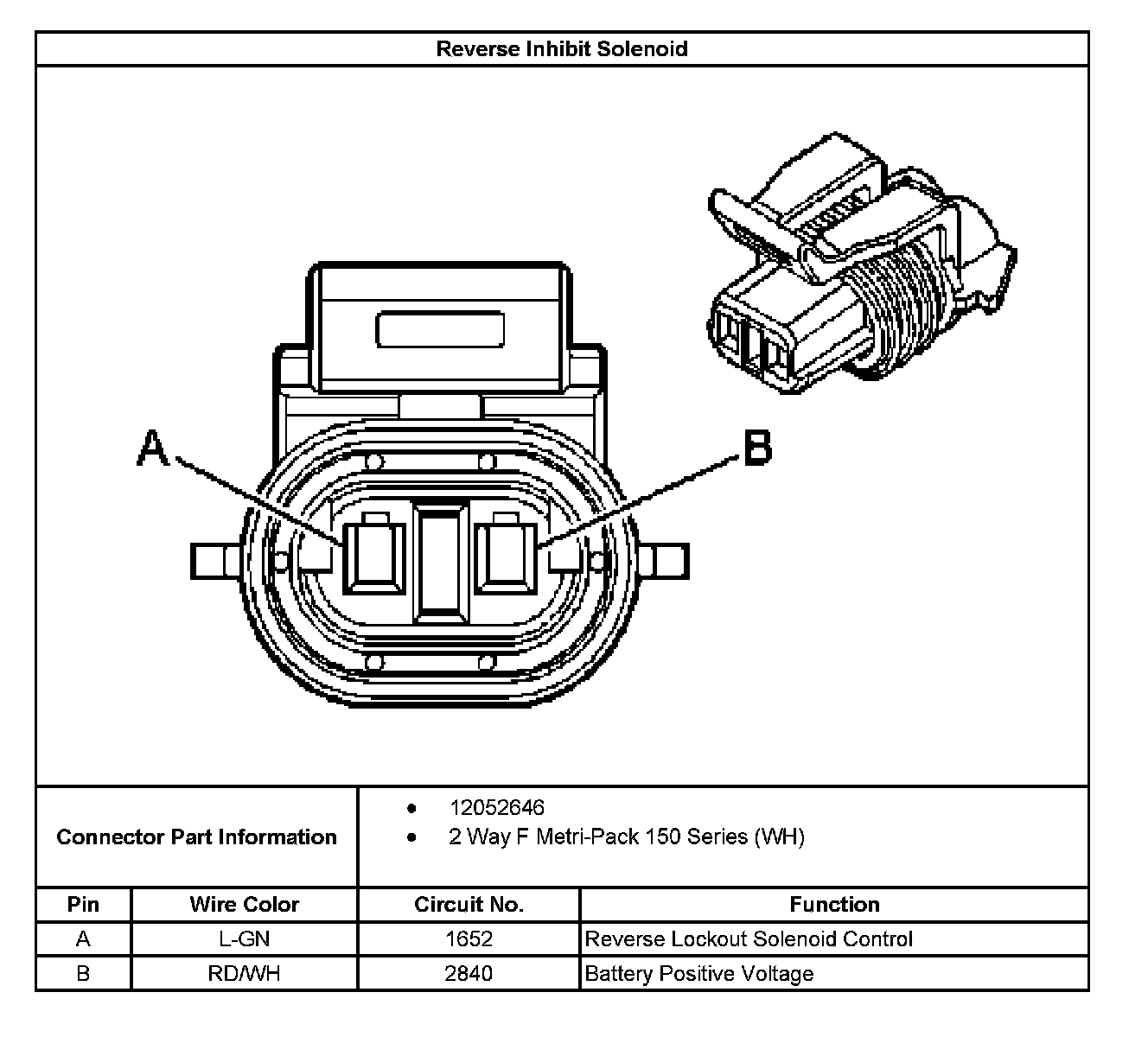 Reverse Inhibit Solenoid

A

B

Connector Part Information

- 12052646
- 2 Way F Metri-Pack 150 Series (WH)

| Pin | Wire Color | Circuit No. | Function |
|---|---|---|---|
| A | L-GN | 1652 | Reverse Lockout Solenoid Control |
| B | RD/WH | 2840 | Battery Positive Voltage |