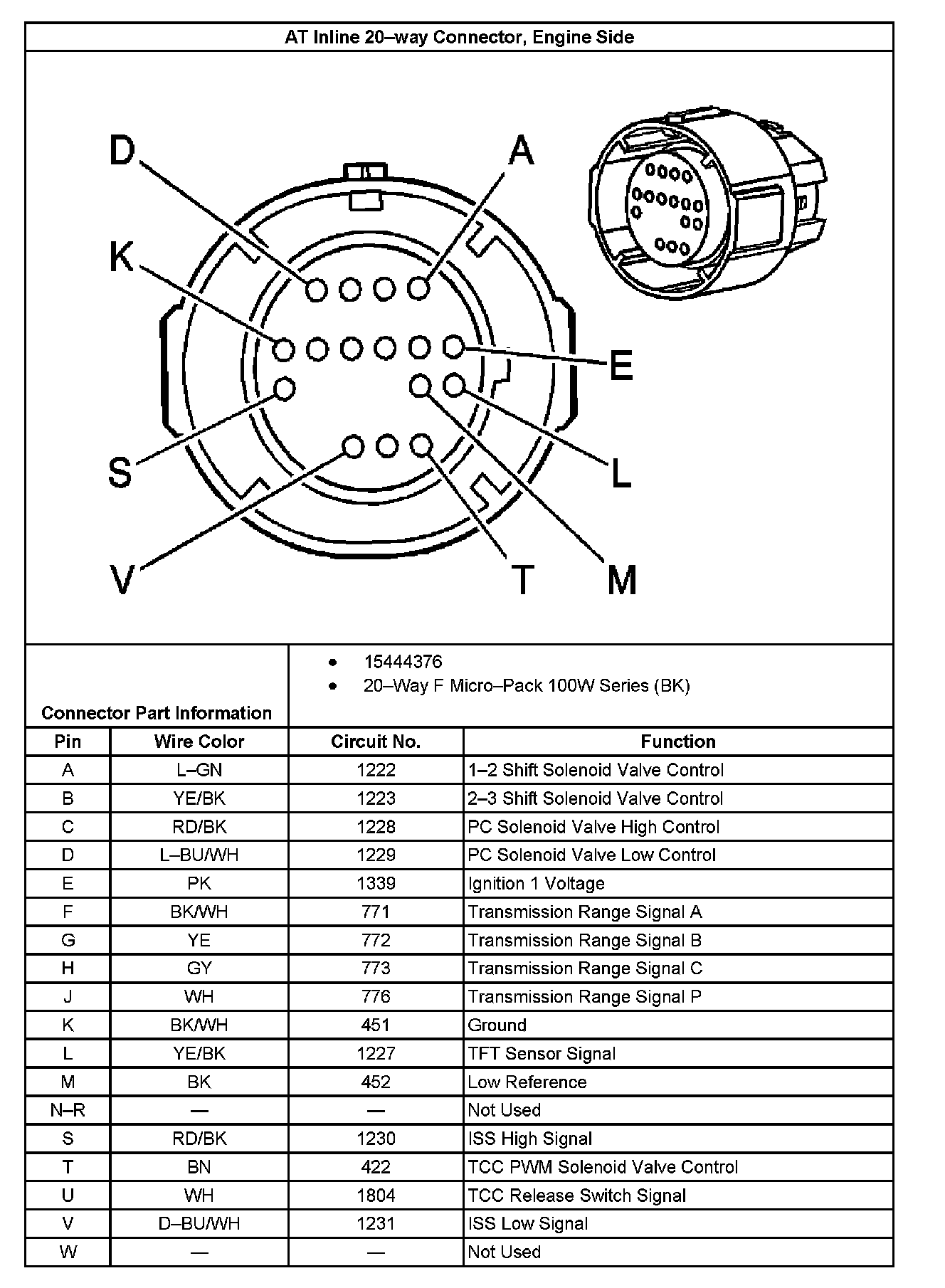 AT Inline 20–way Connector, Engine Side

D
A
K
E
S
L
V
T
M

Connector Part Information
• 15444376
• 20–Way F Micro–Pack 100W Series (BK)

| Pin | Wire Color | Circuit No. | Function |
|---|---|---|---|
| A | L–GN | 1222 | 1–2 Shift Solenoid Valve Control |
| B | YE/BK | 1223 | 2–3 Shift Solenoid Valve Control |
| C | RD/BK | 1228 | PC Solenoid Valve High Control |
| D | L–BU/WH | 1229 | PC Solenoid Valve Low Control |
| E | PK | 1339 | Ignition 1 Voltage |
| F | BK/WH | 771 | Transmission Range Signal A |
| G | YE | 772 | Transmission Range Signal B |
| H | GY | 773 | Transmission Range Signal C |
| J | WH | 776 | Transmission Range Signal P |
| K | BK/WH | 451 | Ground |
| L | YE/BK | 1227 | TFT Sensor Signal |
| M | BK | 452 | Low Reference |
| N–R | — | — | Not Used |
| S | RD/BK | 1230 | ISS High Signal |
| T | BN | 422 | TCC PWM Solenoid Valve Control |
| U | WH | 1804 | TCC Release Switch Signal |
| V | D–BU/WH | 1231 | ISS Low Signal |
| W | — | — | Not Used |