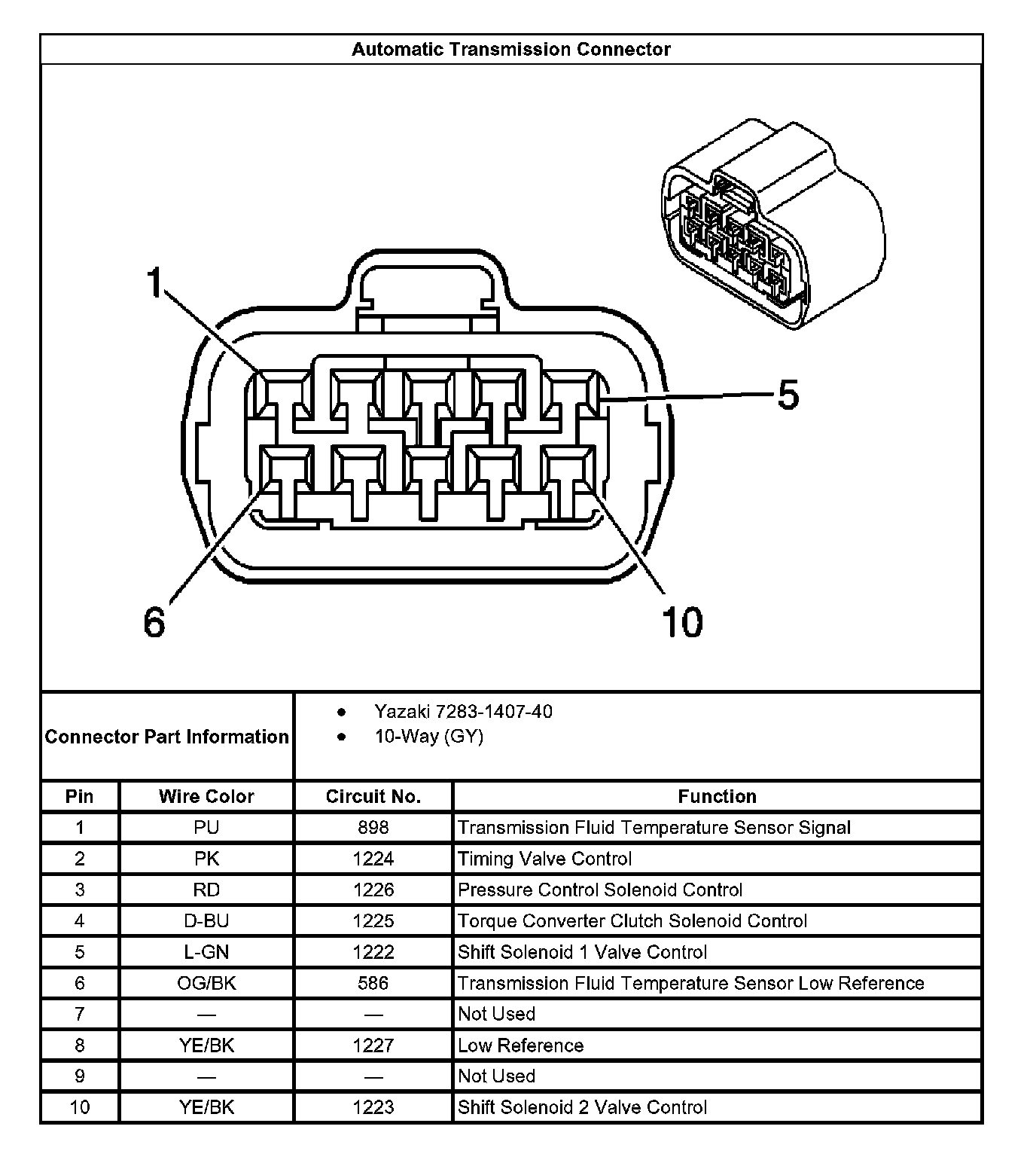 Automatic Transmission Connector

1

5

6

10

Connector Part Information
- Yazaki 7283-1407-40
- 10-Way (GY)

| Pin | Wire Color | Circuit No. | Function |
|---|---|---|---|
| 1 | PU | 898 | Transmission Fluid Temperature Sensor Signal |
| 2 | PK | 1224 | Timing Valve Control |
| 3 | RD | 1226 | Pressure Control Solenoid Control |
| 4 | D-BU | 1225 | Torque Converter Clutch Solenoid Control |
| 5 | L-GN | 1222 | Shift Solenoid 1 Valve Control |
| 6 | OG/BK | 586 | Transmission Fluid Temperature Sensor Low Reference |
| 7 | — | — | Not Used |
| 8 | YE/BK | 1227 | Low Reference |
| 9 | — | — | Not Used |
| 10 | YE/BK | 1223 | Shift Solenoid 2 Valve Control |