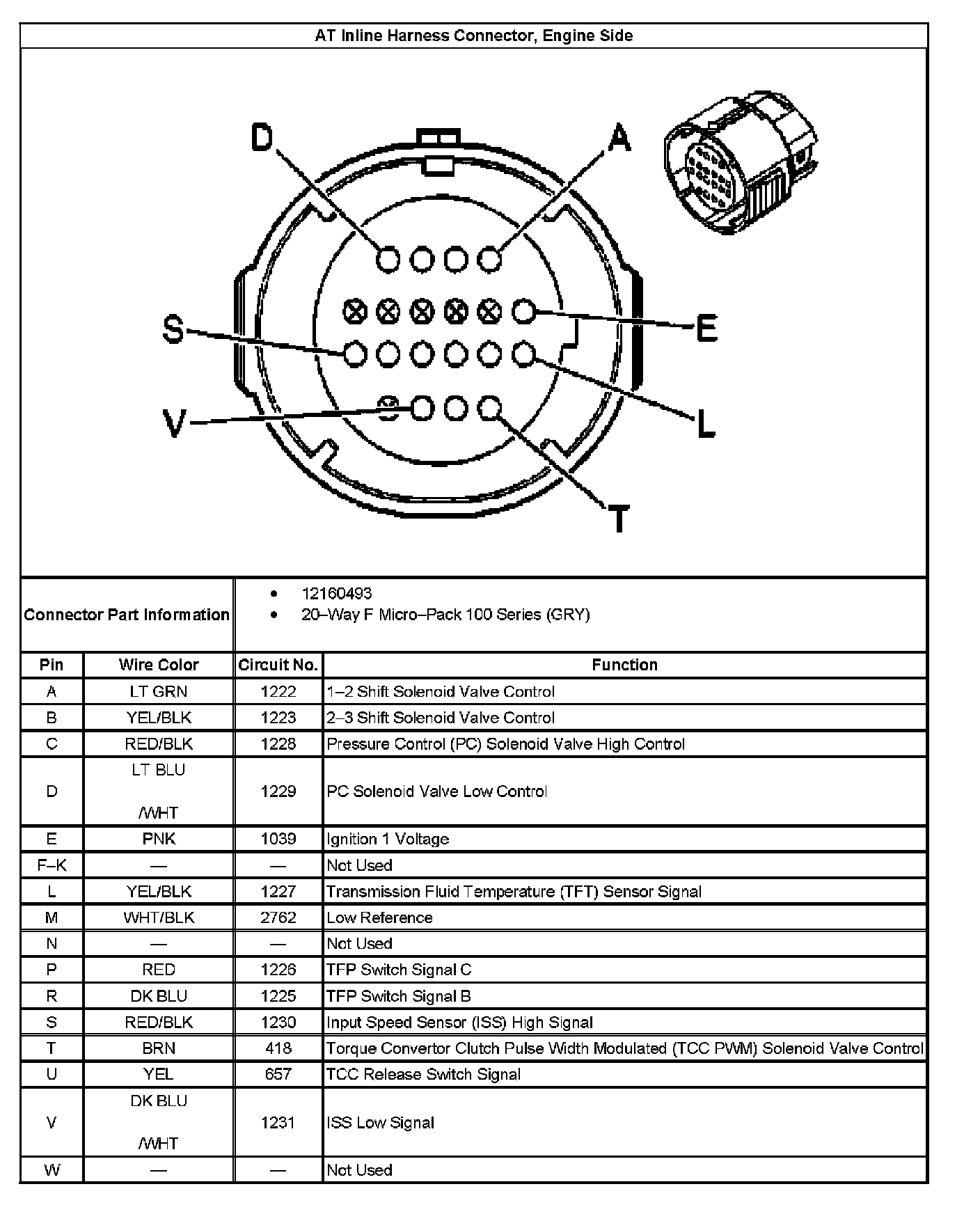 AT Inline Harness Connector, Engine Side

D A S E V L T

Connector Part Information
- 12160493
- 20–Way F Micro–Pack 100 Series (GRY)

| Pin | Wire Color | Circuit No. | Function |
|---|---|---|---|
| A | LT GRN | 1222 | 1–2 Shift Solenoid Valve Control |
| B | YEL/BLK | 1223 | 2–3 Shift Solenoid Valve Control |
| C | RED/BLK | 1228 | Pressure Control (PC) Solenoid Valve High Control |
| D | LT BLU /WHT | 1229 | PC Solenoid Valve Low Control |
| E | PNK | 1039 | Ignition 1 Voltage |
| F–K | — | — | Not Used |
| L | YEL/BLK | 1227 | Transmission Fluid Temperature (TFT) Sensor Signal |
| M | WHT/BLK | 2762 | Low Reference |
| N | — | — | Not Used |
| P | RED | 1226 | TFP Switch Signal C |
| R | DK BLU | 1225 | TFP Switch Signal B |
| S | RED/BLK | 1230 | Input Speed Sensor (ISS) High Signal |
| T | BRN | 418 | Torque Convertor Clutch Pulse Width Modulated (TCC PWM) Solenoid Valve Control |
| U | YEL | 657 | TCC Release Switch Signal |
| V | DK BLU /WHT | 1231 | ISS Low Signal |
| W | — | — | Not Used |