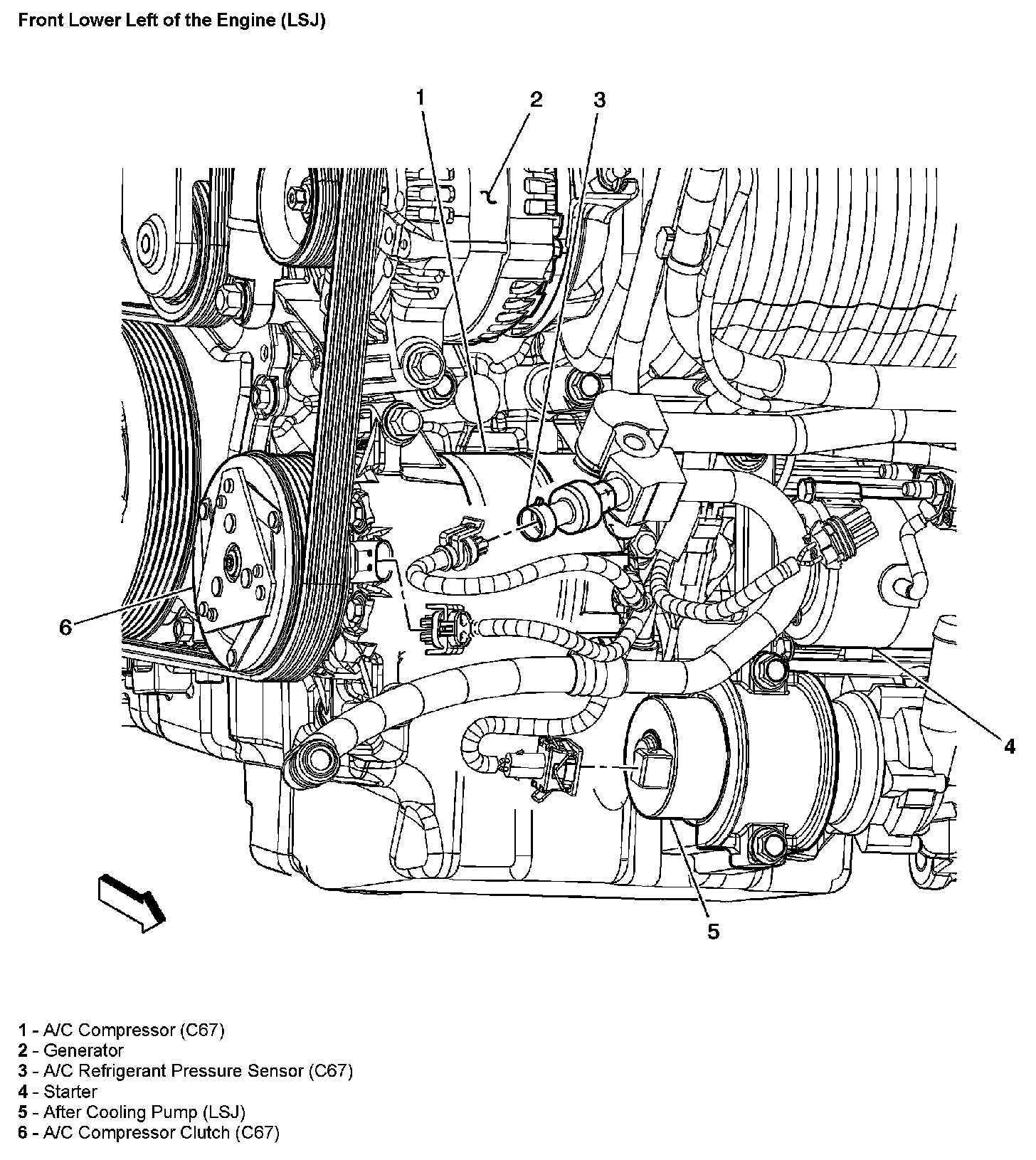 Front Lower Left of the Engine (LSJ)

1
2
3
6
4
5

1 - A/C Compressor (C67)
2 - Generator
3 - A/C Refrigerant Pressure Sensor (C67)
4 - Starter
5 - After Cooling Pump (LSJ)
6 - A/C Compressor Clutch (C67)