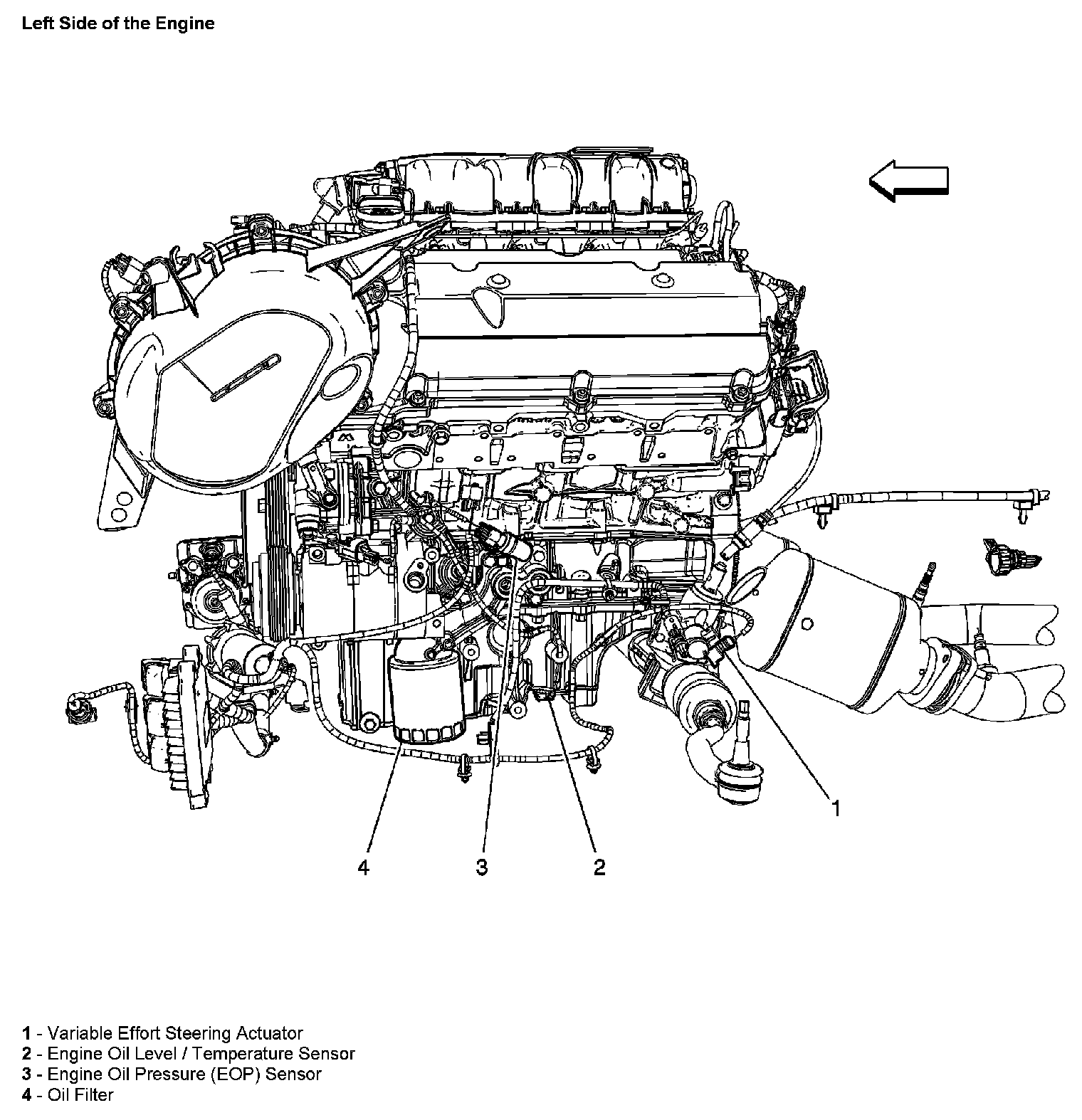 Left Side of the Engine

1

4

3

2

1 - Variable Effort Steering Actuator
2 - Engine Oil Level / Temperature Sensor
3 - Engine Oil Pressure (EOP) Sensor
4 - Oil Filter