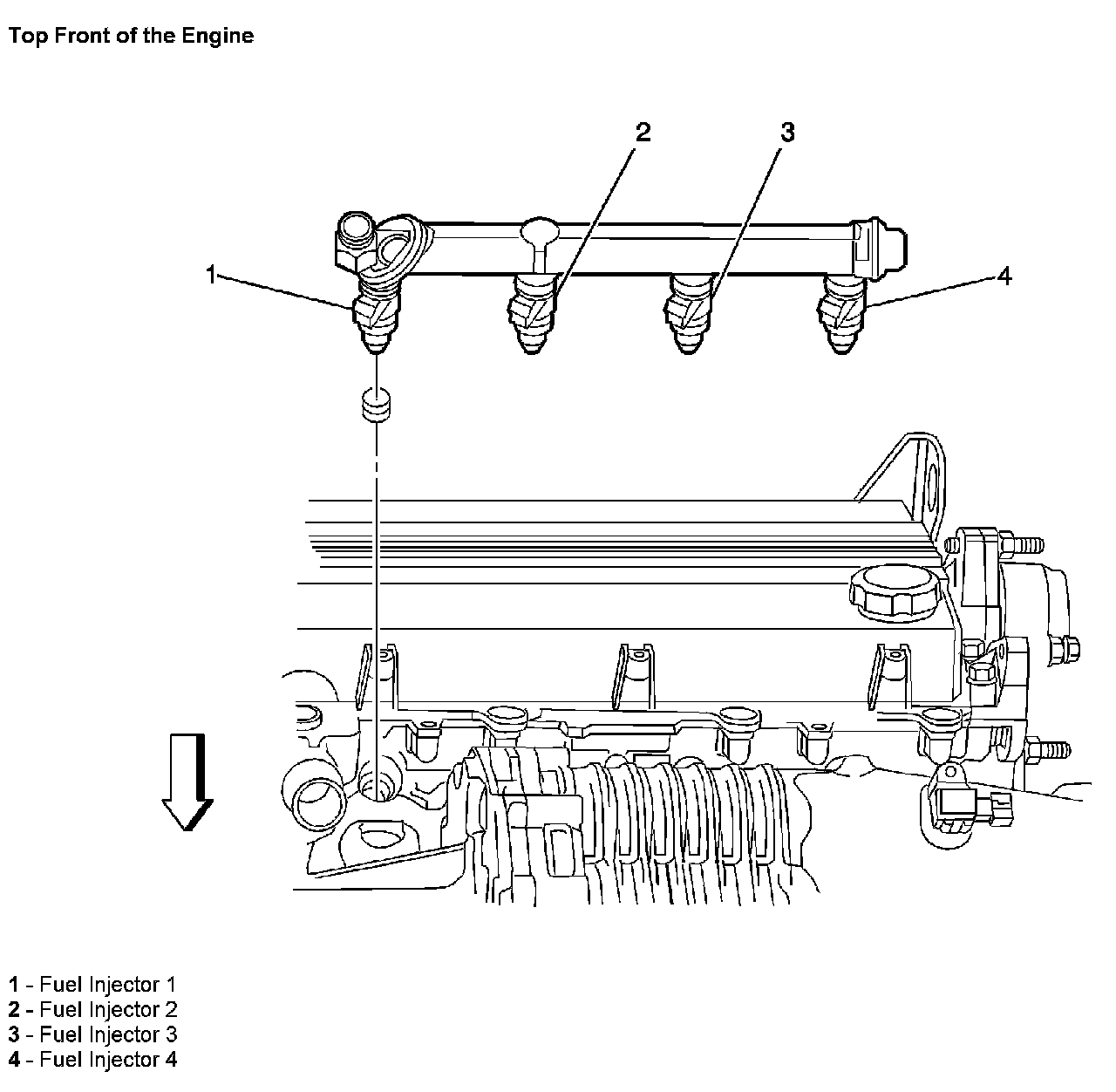 Top Front of the Engine

2
3
1
4

1 - Fuel Injector 1
2 - Fuel Injector 2
3 - Fuel Injector 3
4 - Fuel Injector 4