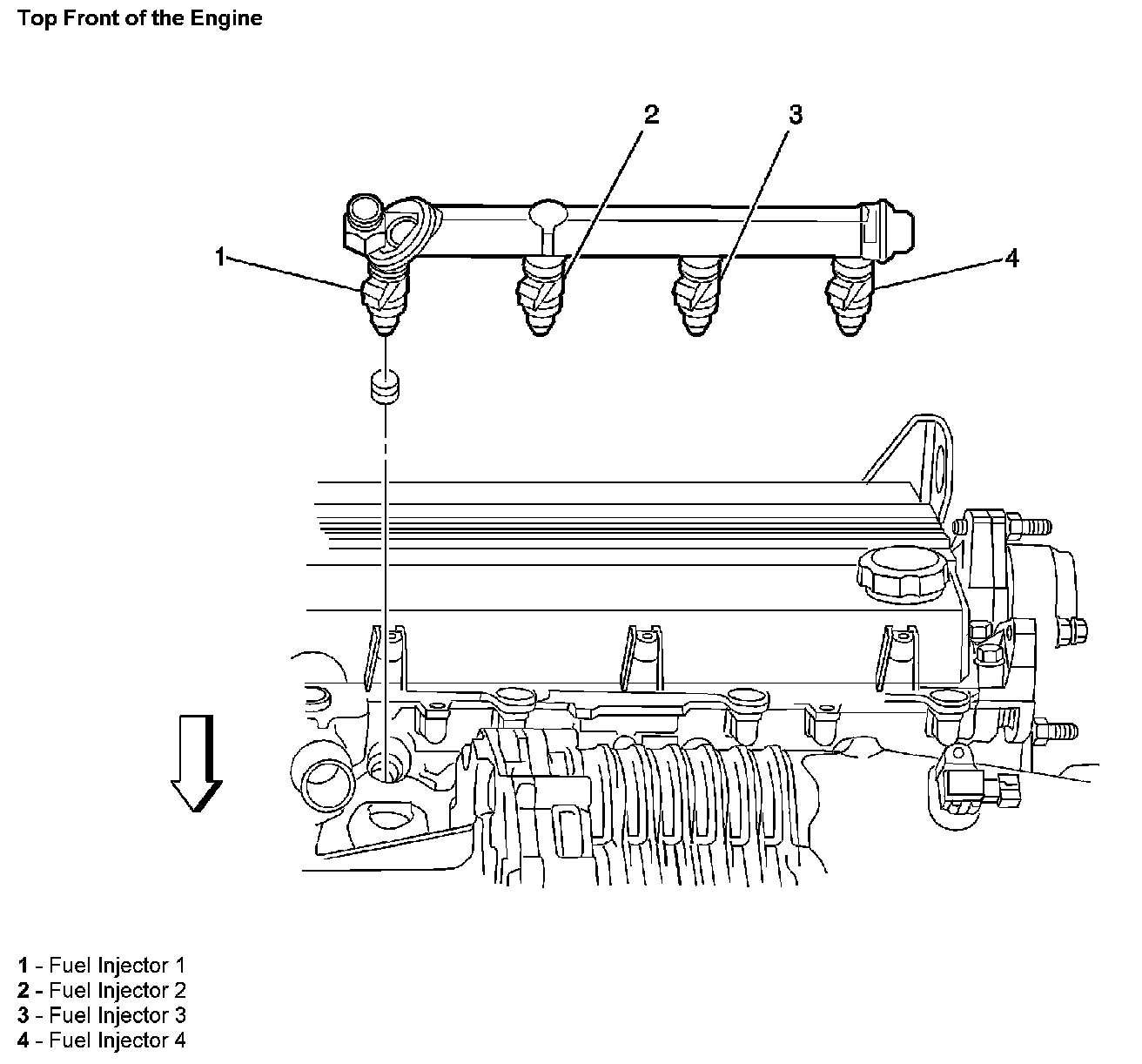 Top Front of the Engine

2
3
1
4

1 - Fuel Injector 1
2 - Fuel Injector 2
3 - Fuel Injector 3
4 - Fuel Injector 4