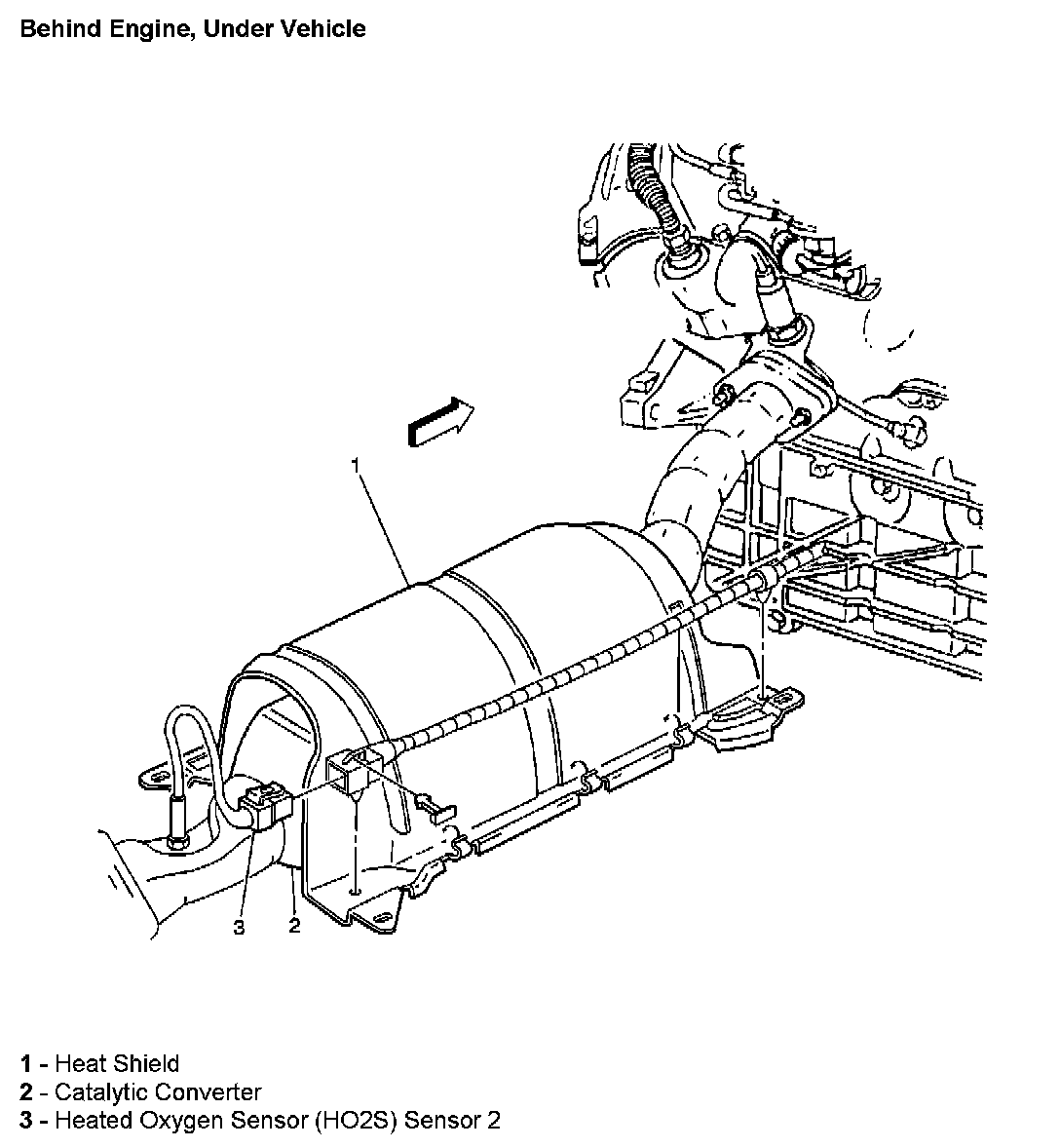 Behind Engine, Under Vehicle

1

3 2

1 - Heat Shield
2 - Catalytic Converter
3 - Heated Oxygen Sensor (HO2S) Sensor 2