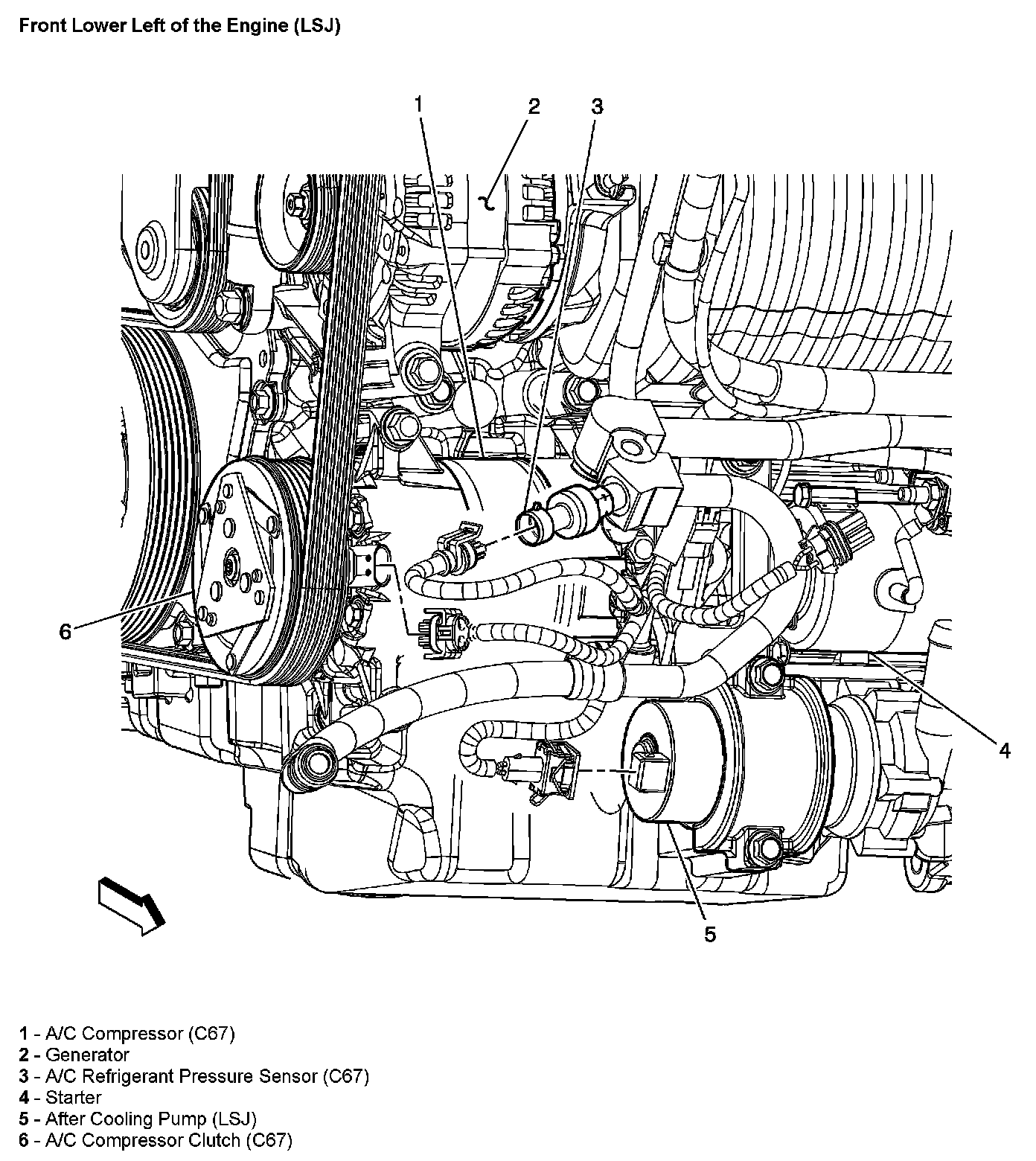 Front Lower Left of the Engine (LSJ)

1
2
3
6
4
5

1 - A/C Compressor (C67)
2 - Generator
3 - A/C Refrigerant Pressure Sensor (C67)
4 - Starter
5 - After Cooling Pump (LSJ)
6 - A/C Compressor Clutch (C67)