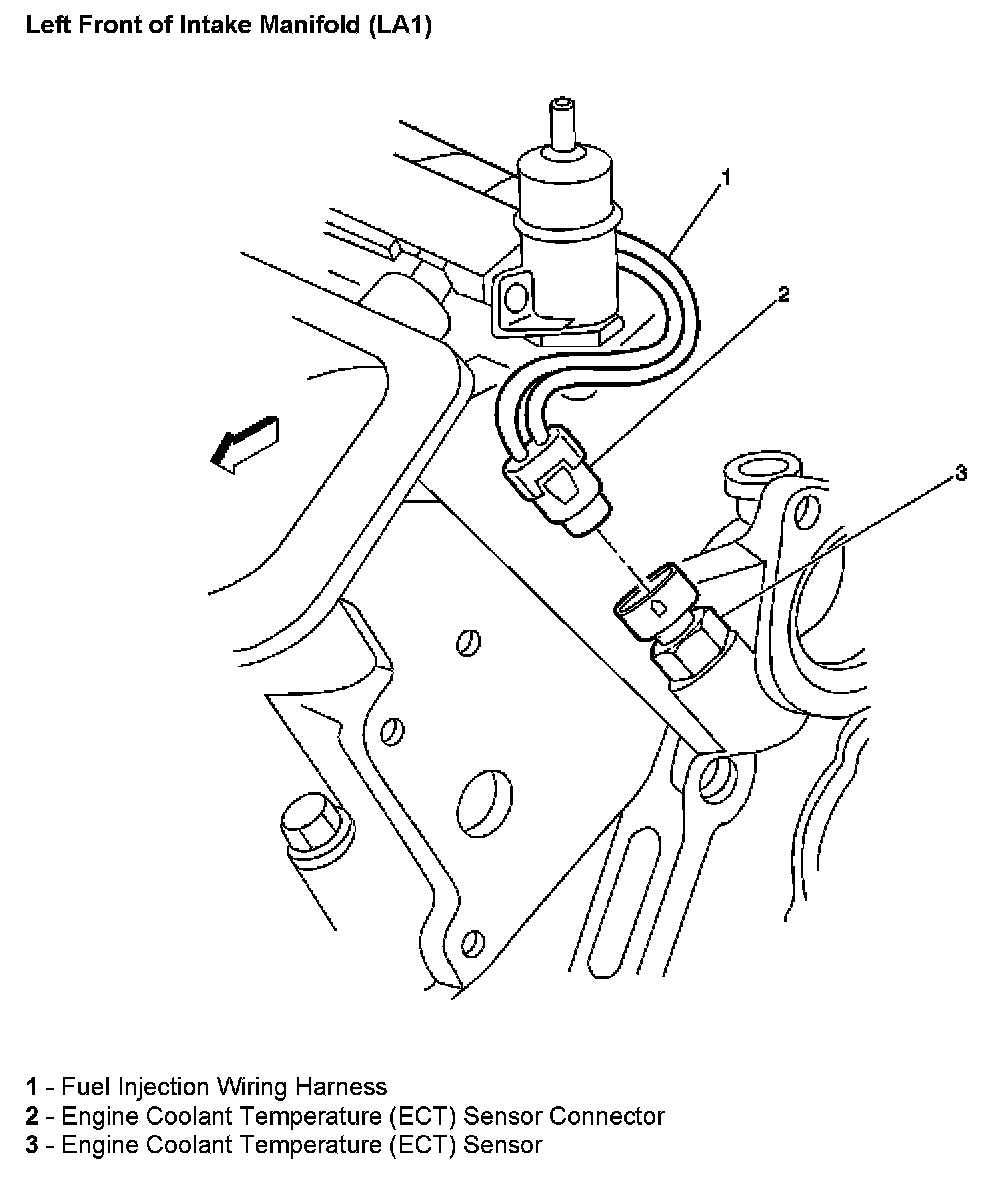 Left Front of Intake Manifold (LA1)

1

2

3

1 - Fuel Injection Wiring Harness
2 - Engine Coolant Temperature (ECT) Sensor Connector
3 - Engine Coolant Temperature (ECT) Sensor